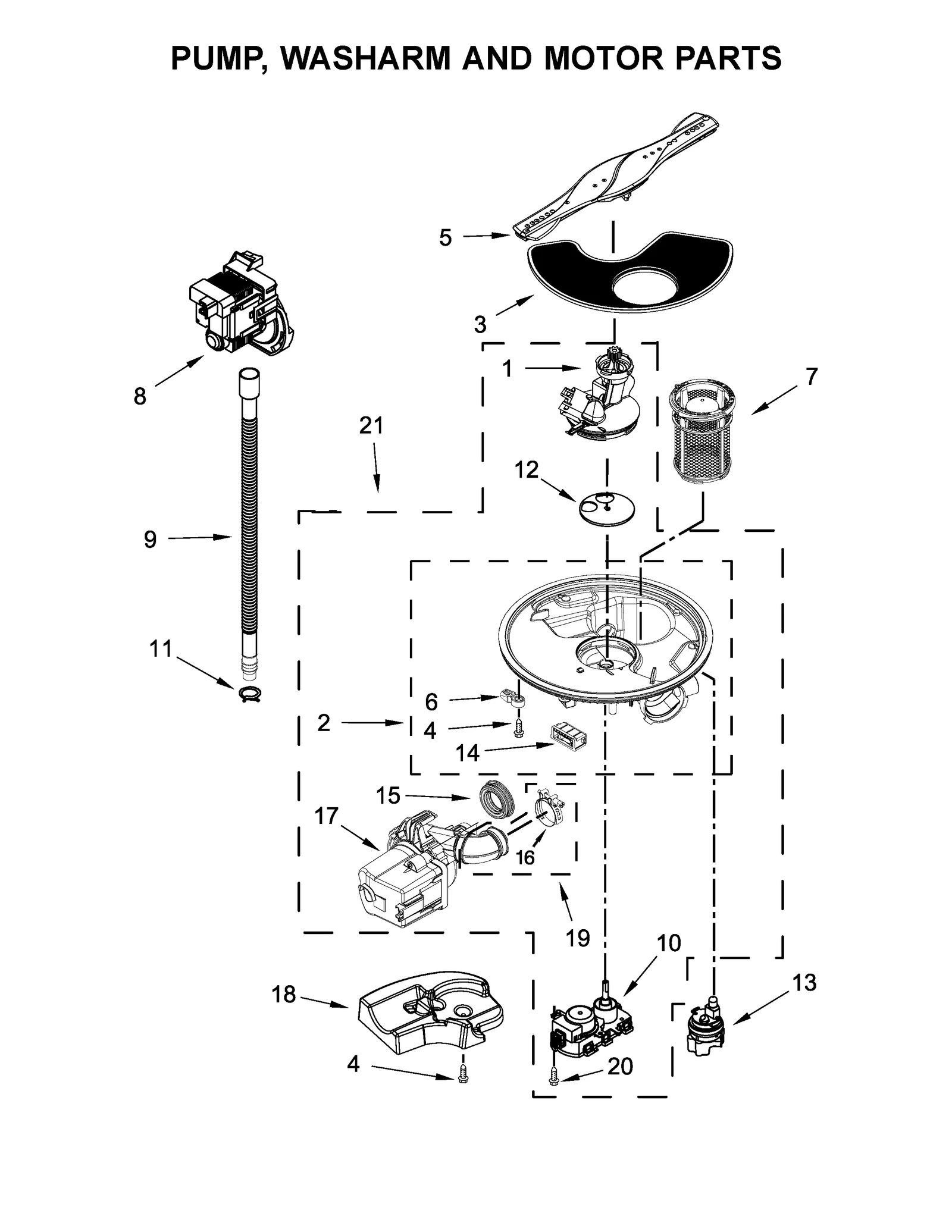 PUMP, WASHARM AND MOTOR PARTS

5
3
8
1
7
21
12
9
11
6
2
4
14
15
17
16
19
10
18
13
4
20