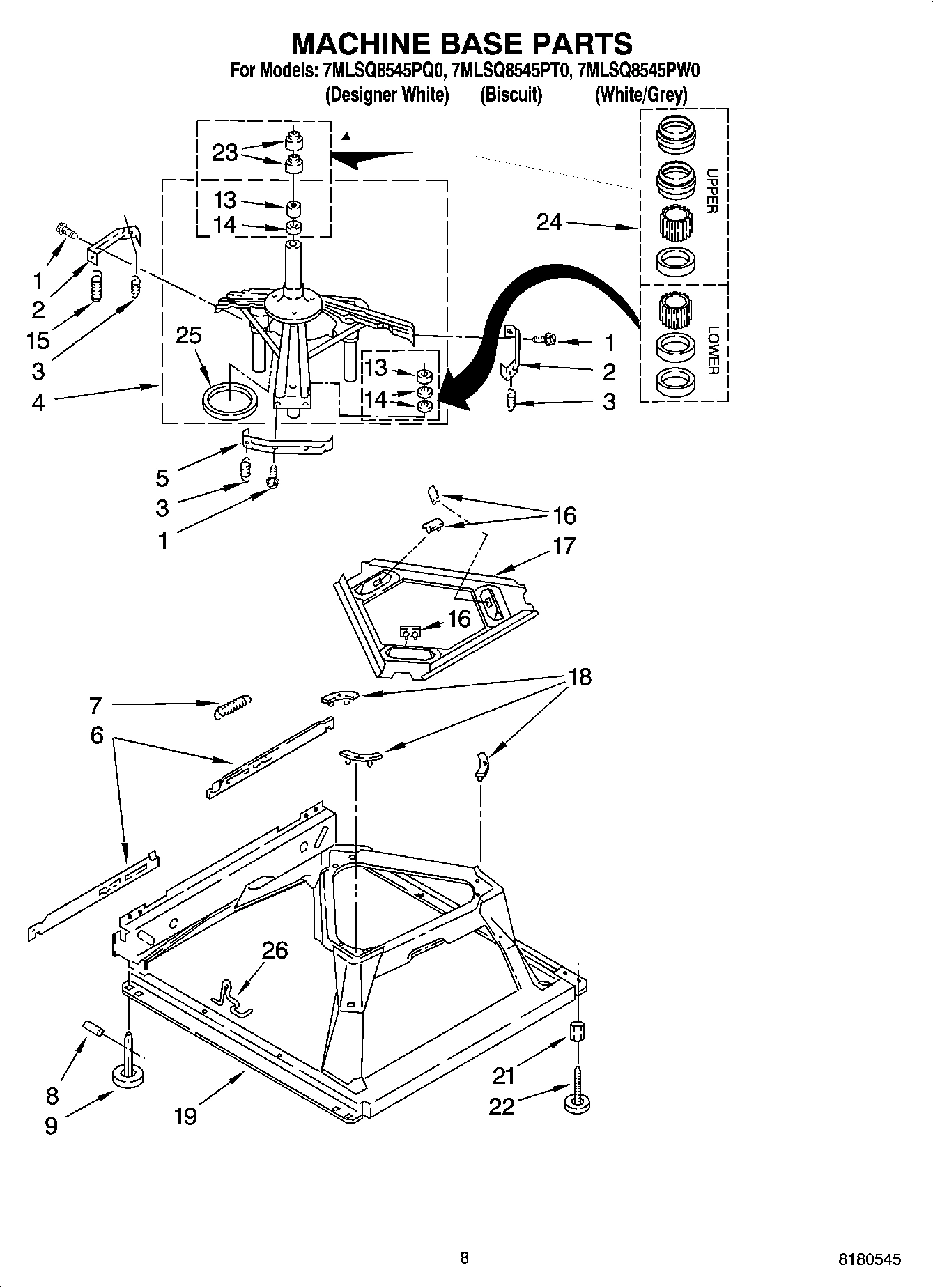 MACHINE BASE PARTS

For Models: 7MLSQ8545PQ0, 7MLSQ8545PT0, 7MLSQ8545PW0
(Designer White) (Biscuit) (White/Grey)

23
13
14
24
UPPER
LOWER
1
2
15
3
4
25
13
14
1
2
3
5
3
1
16
17
16
18
7
6
26
8
9
19
21
22

8

8180545