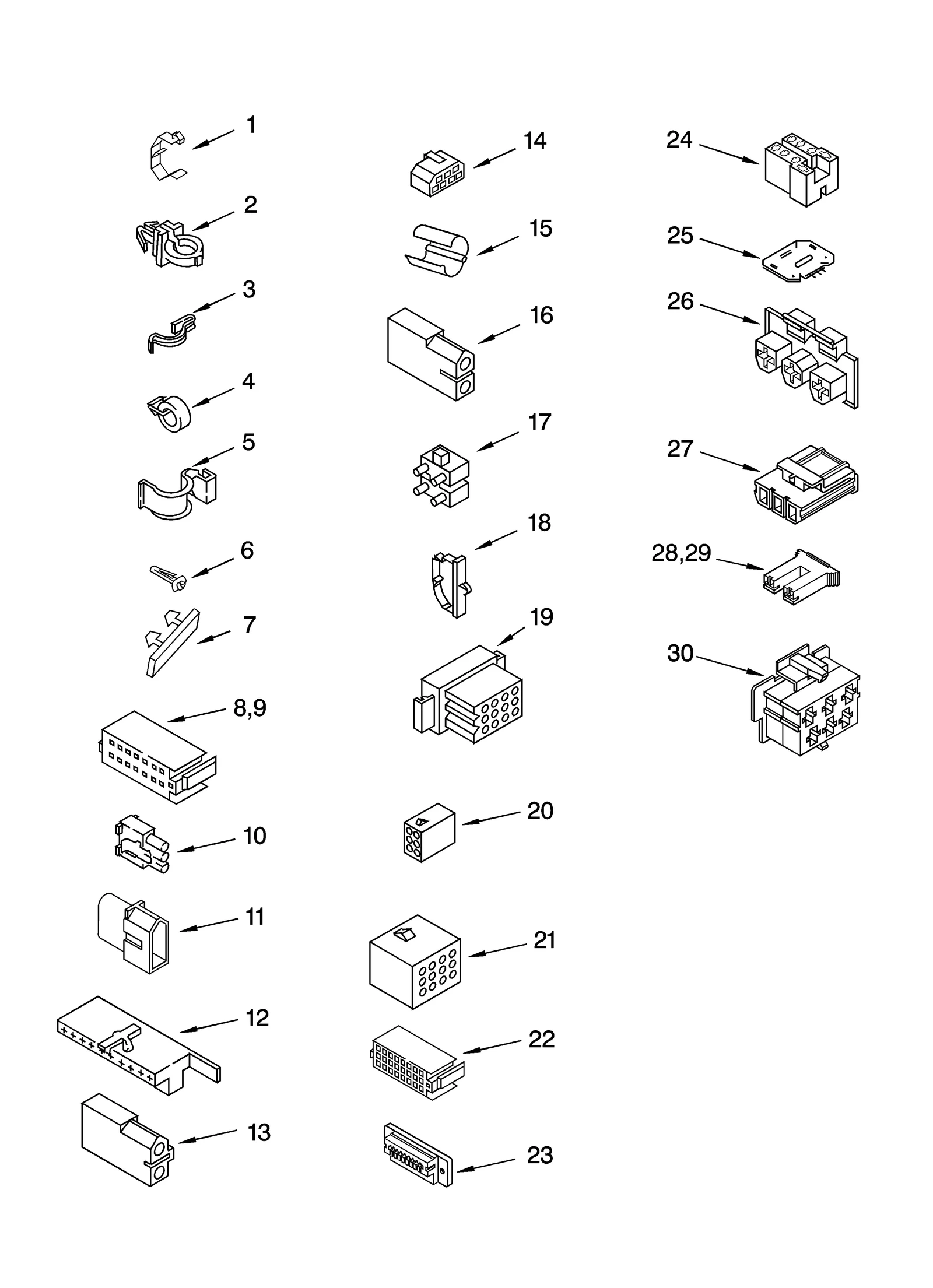 1
2
3
4
5
6
7
8,9
10
11
12
13
14
15
16
17
18
19
20
21
22
23
24
25
26
27
28,29
30