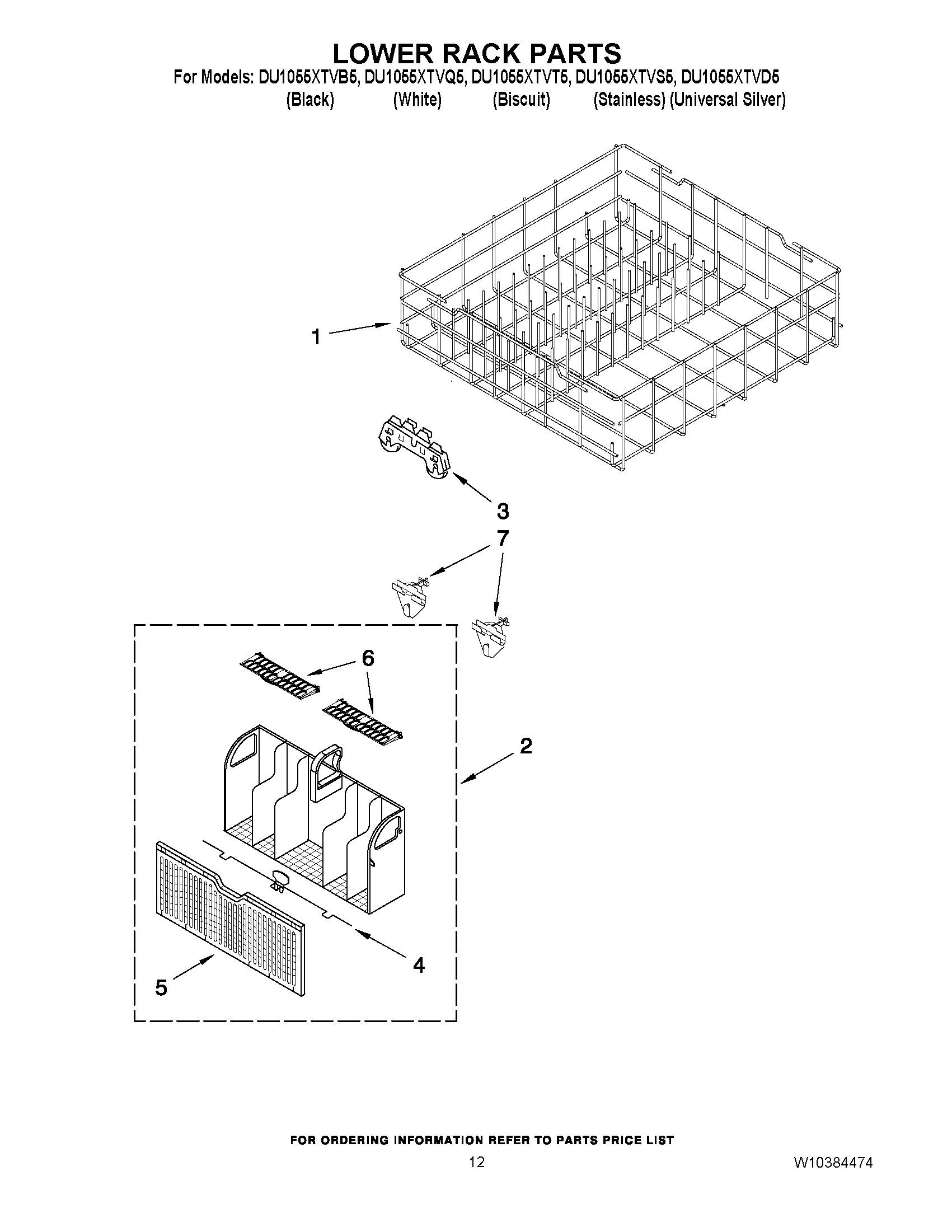 LOWER RACK PARTS

For Models: DU1055XTVB5, DU1055XTVQ5, DU1055XTVT5, DU1055XTVS5, DU1055XTVD5
(Black) (White) (Biscuit) (Stainless) (Universal Silver)

1

3

7

6

2

4

5

FOR ORDERING INFORMATION REFER TO PARTS PRICE LIST

12

W10384474