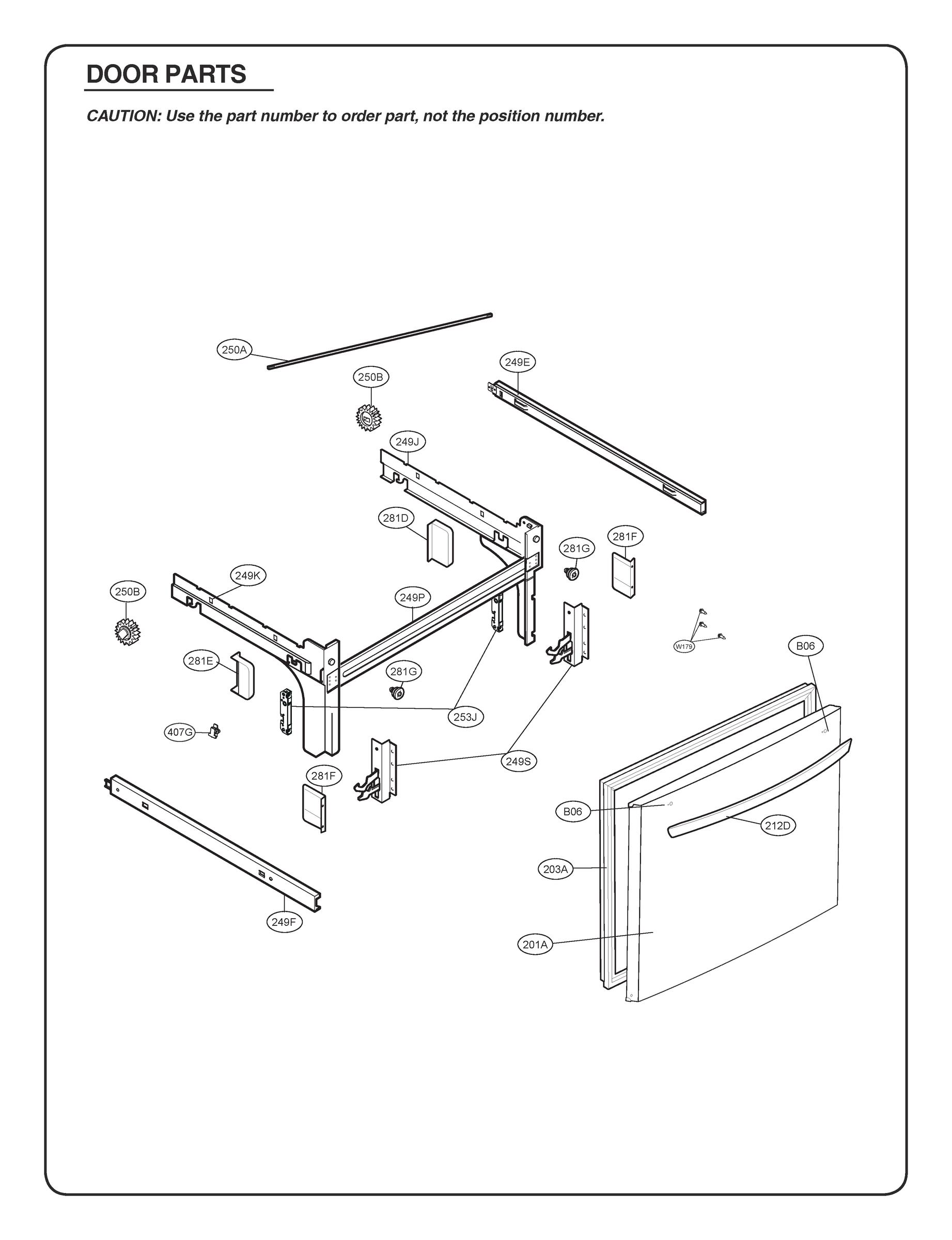 DOOR PARTS

CAUTION: Use the part number to order part, not the position number.

250A
249E
250B
249J
281D
281F
281G
249K
250B
249P
W179
B06
281E
281G
253J
407G
249S
281F
B06
212D
203A
249F
201A