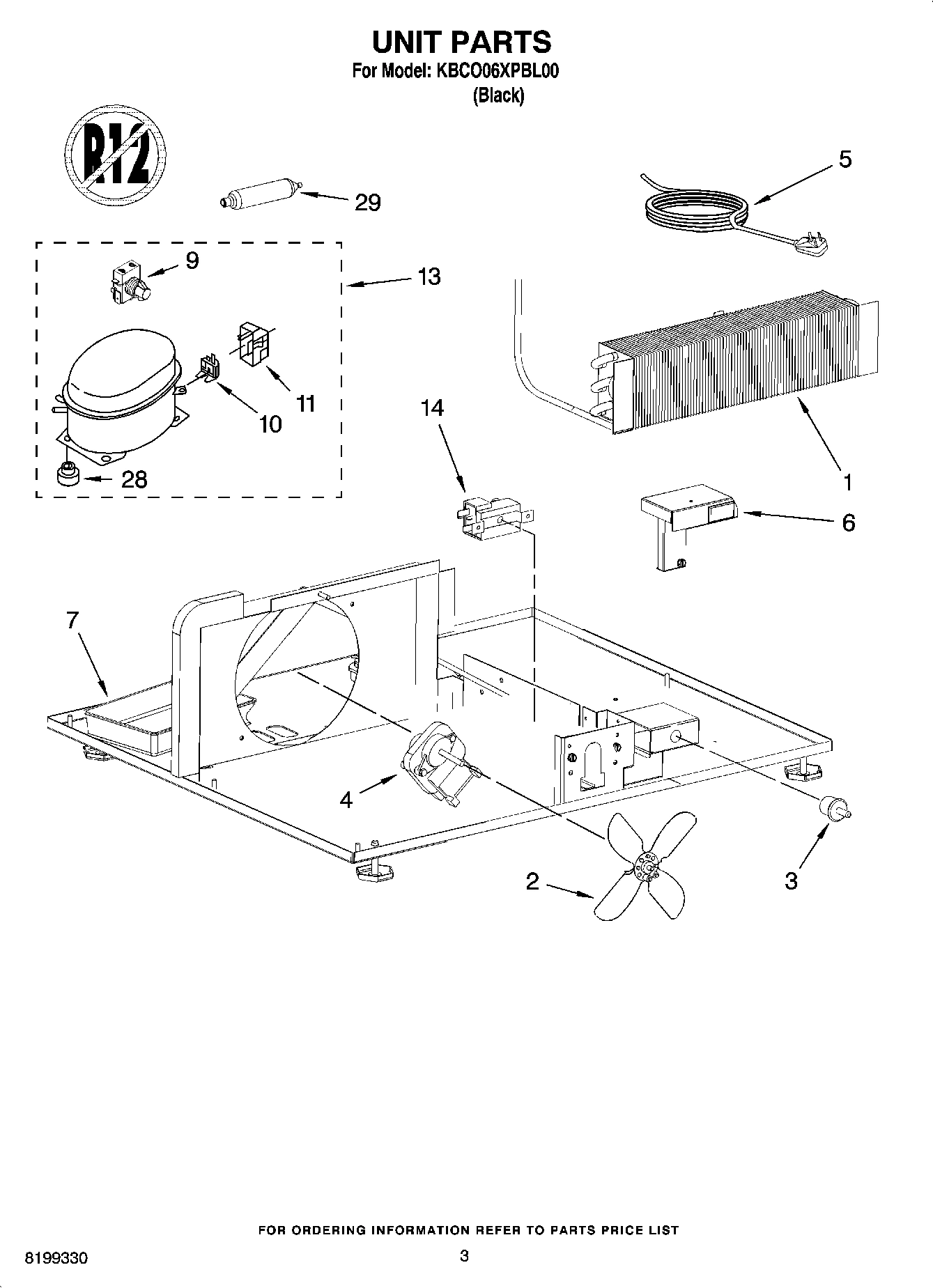 UNIT PARTS
For Model: KBCO06XPBL00
(Black)

R12

29

5

9

13

11

10

28

14

1

6

7

4

2

3

FOR ORDERING INFORMATION REFER TO PARTS PRICE LIST

8199330

3