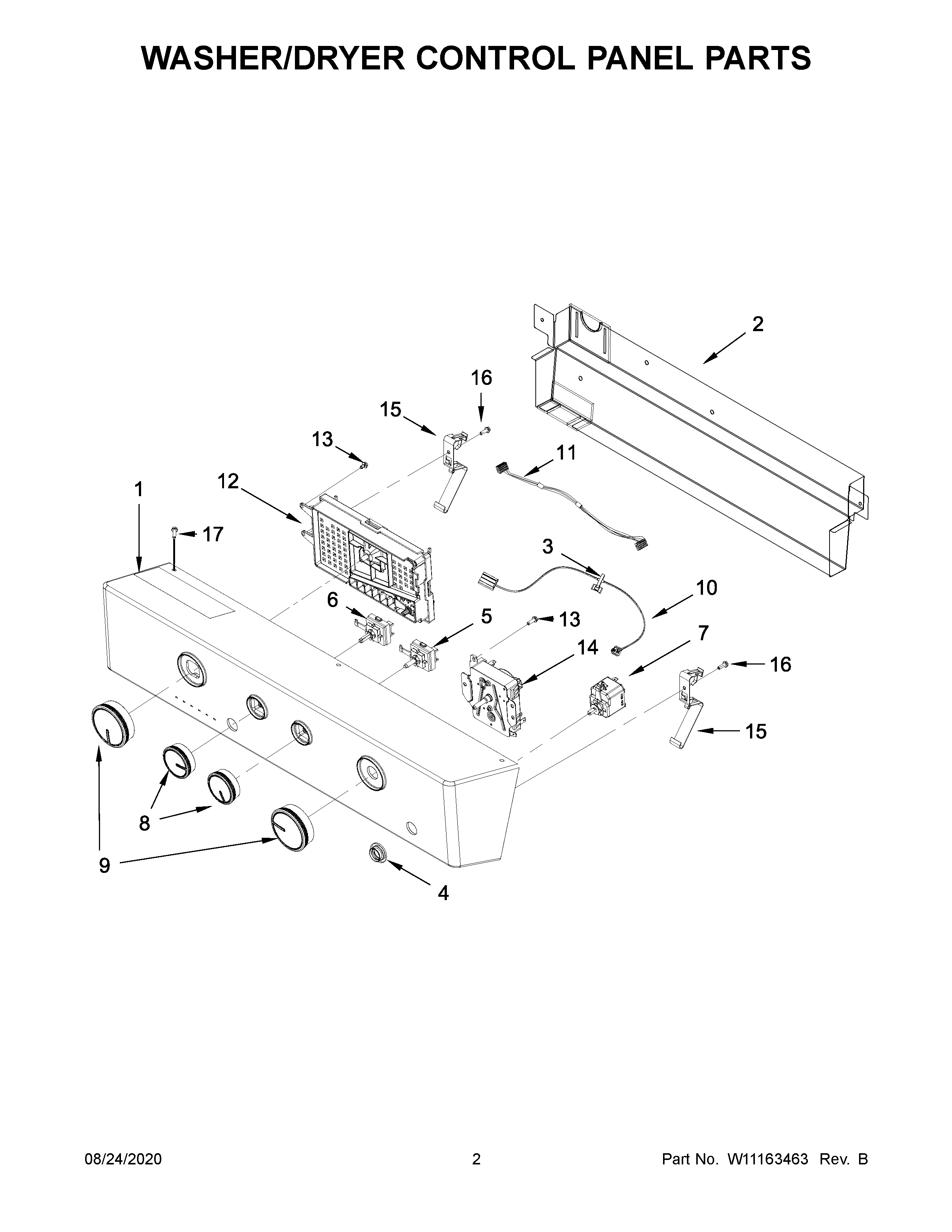 WASHER/DRYER CONTROL PANEL PARTS

2

16

15

13

11

12

1

17

3

10

6

5

13

14

7

16

15

8

9

4

08/24/2020

2

Part No. W11163463 Rev. B