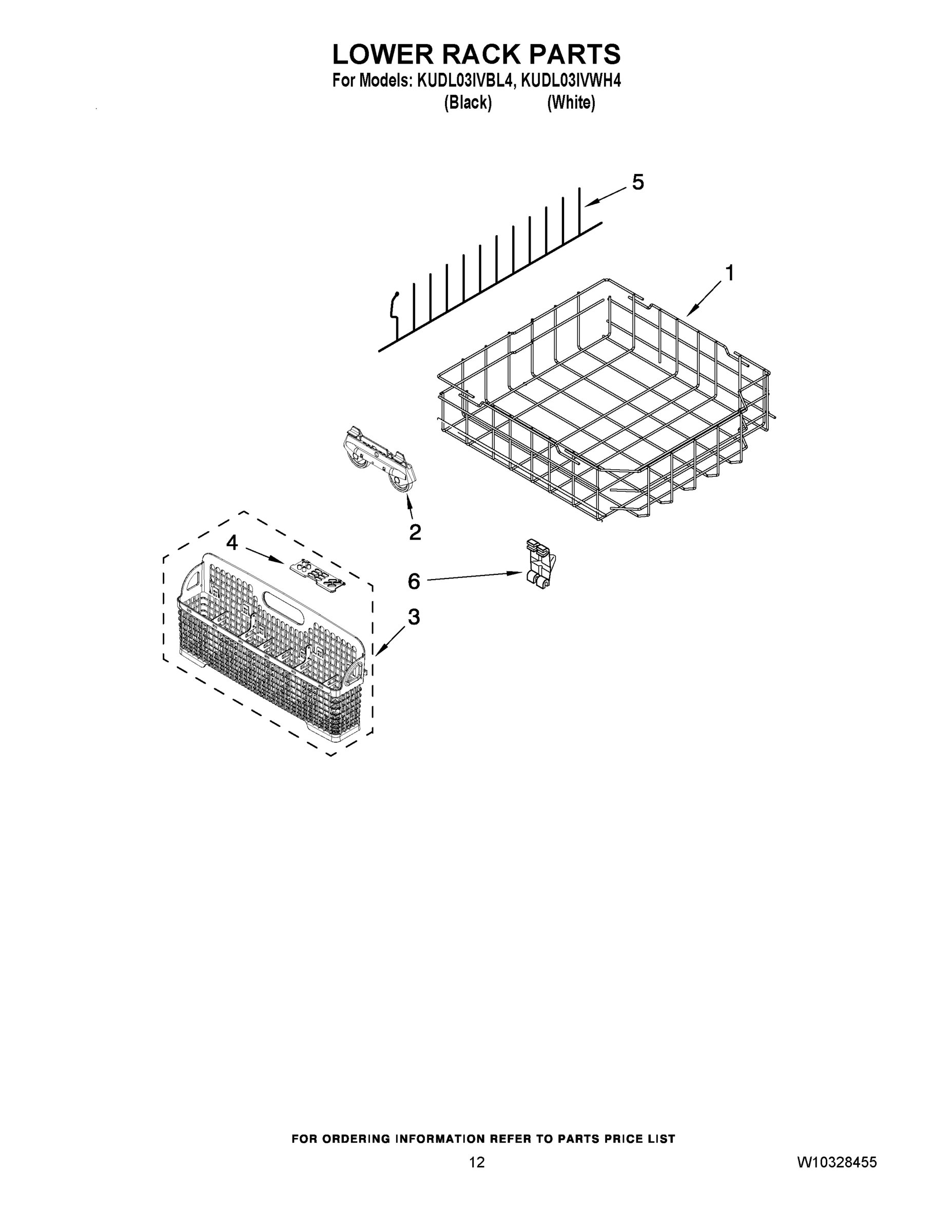 LOWER RACK PARTS

For Models: KUDL03IVBL4, KUDL03IVWH4
(Black) (White)

5

1

2

4

6

3

FOR ORDERING INFORMATION REFER TO PARTS PRICE LIST

12

W10328455