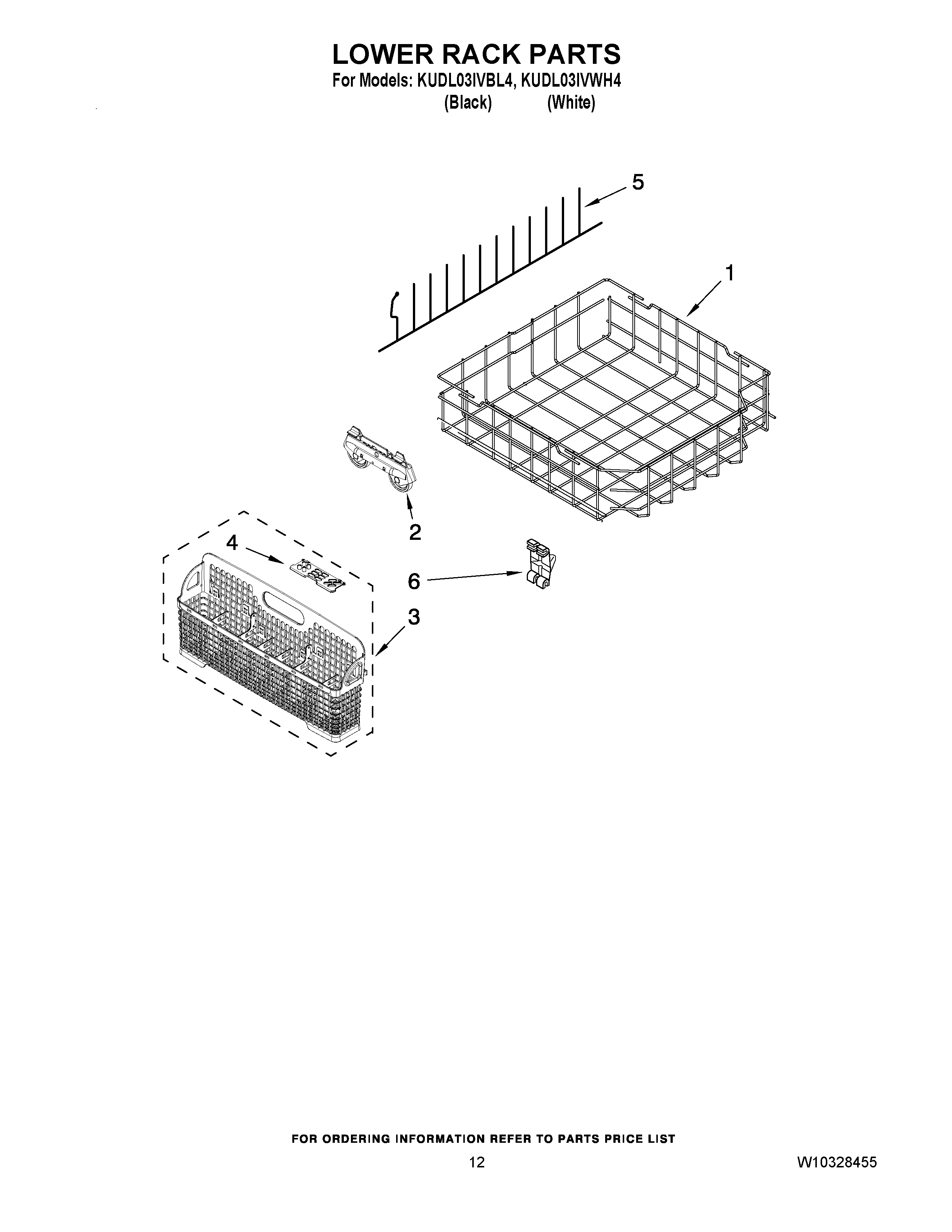 LOWER RACK PARTS
For Models: KUDL03IVBL4, KUDL03IVWH4
(Black) (White)

5

1

2

4

6

3

FOR ORDERING INFORMATION REFER TO PARTS PRICE LIST

12

W10328455