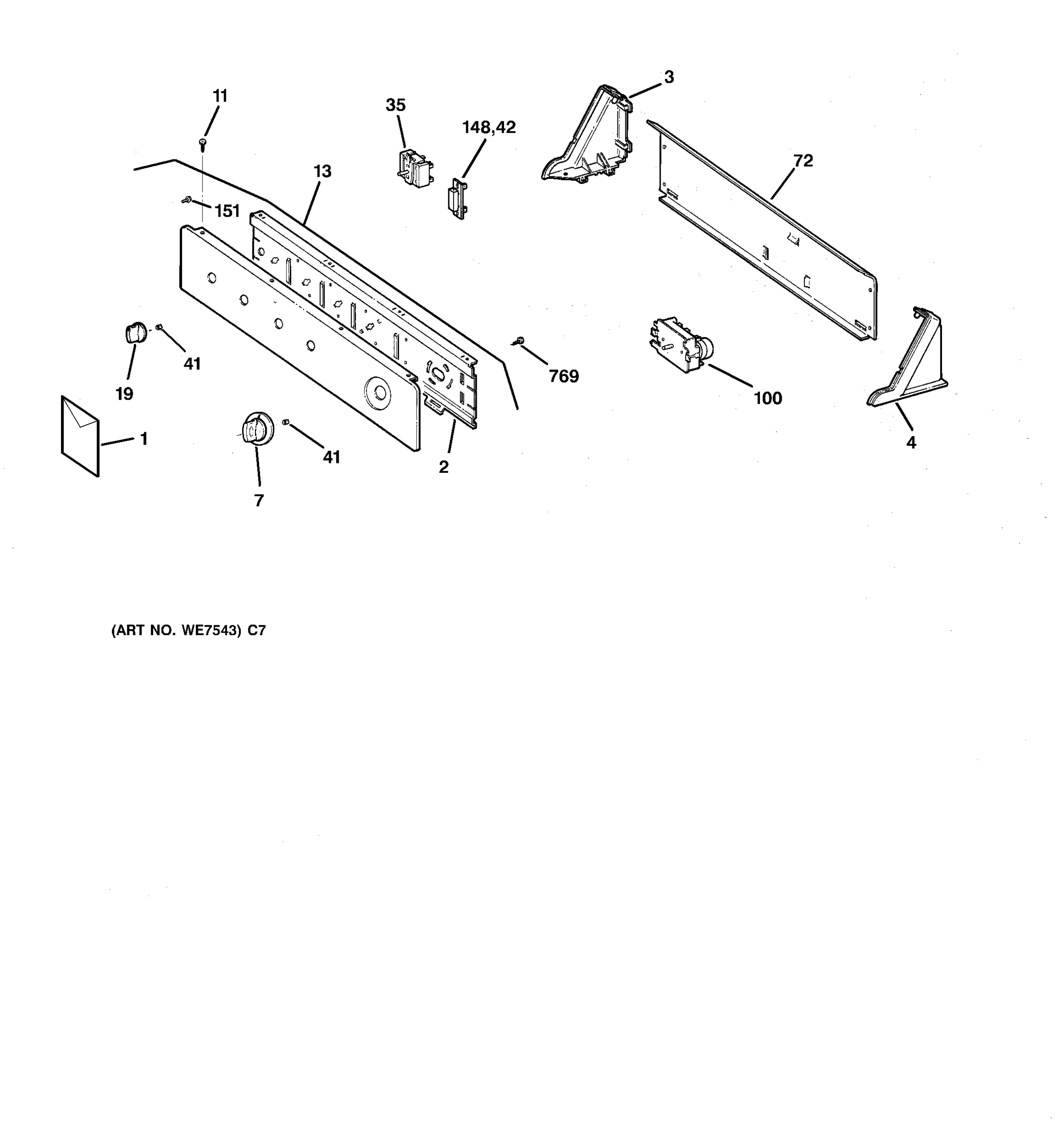 3

11

35

148,42

72

13

151

41

19

769

100

1

41

2

4

7

(ART NO. WE7543) C7