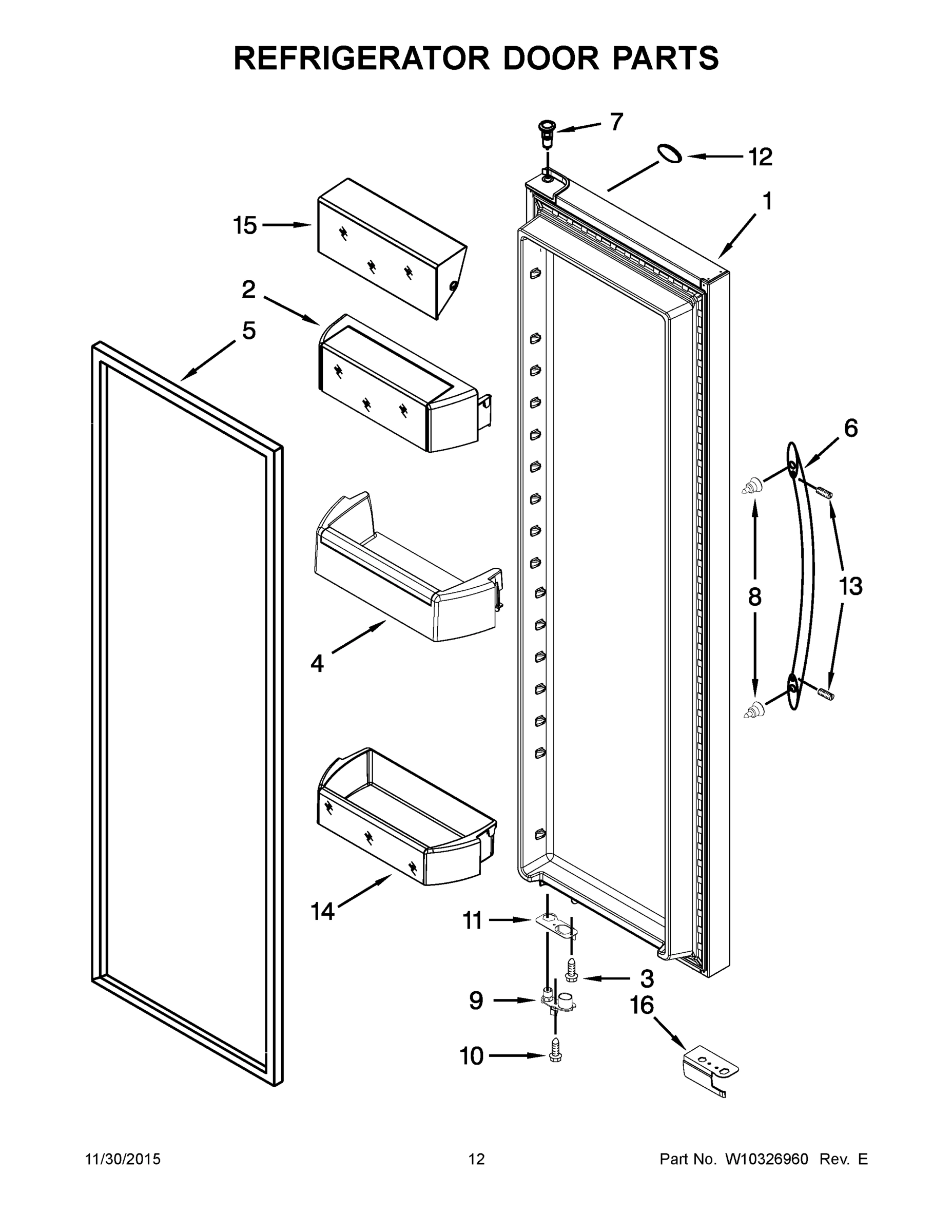 REFRIGERATOR DOOR PARTS

7
12
1
15
2
5
6
8
13
4
14
11
3
9
16
10

11/30/2015
12
Part No. W10326960 Rev. E