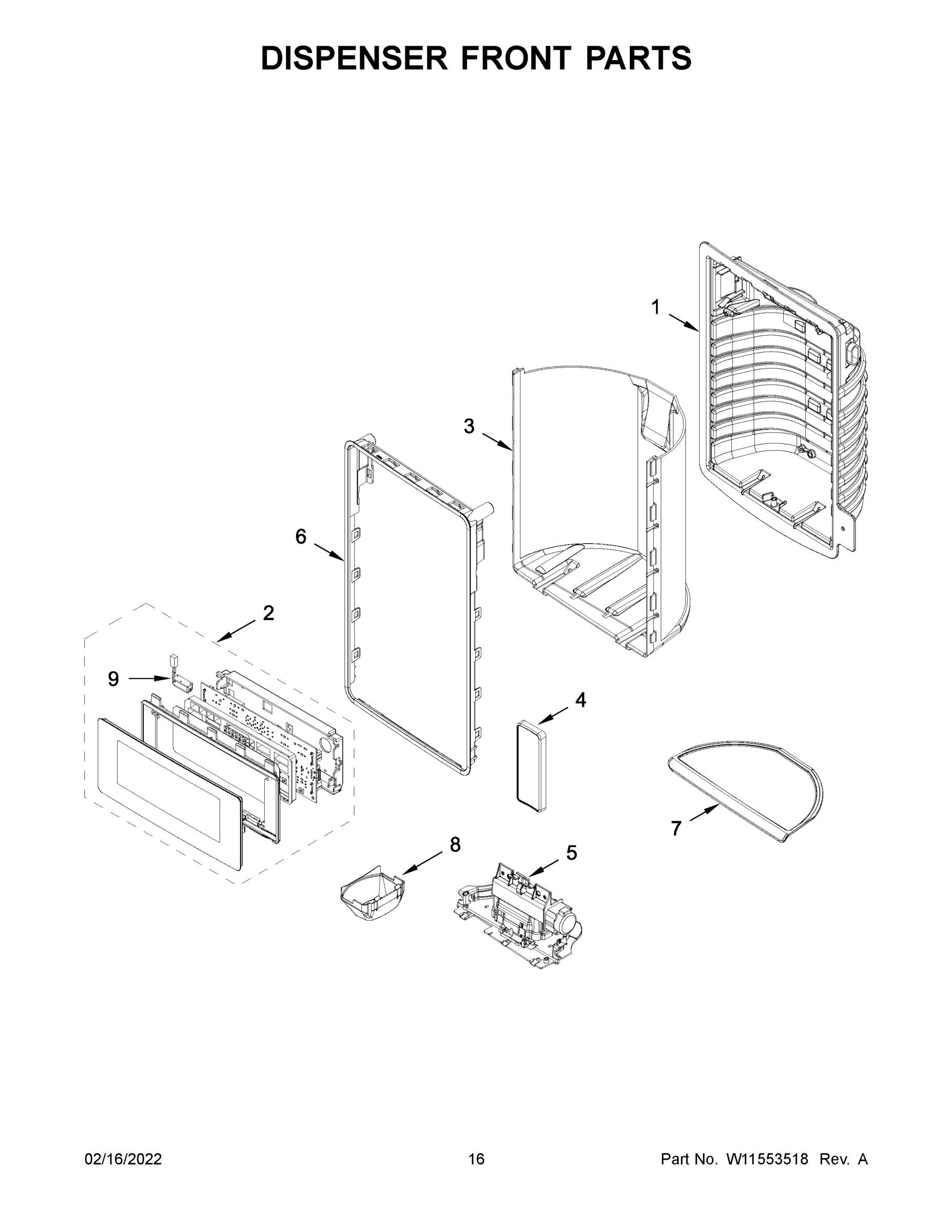 DISPENSER FRONT PARTS

1

3

6

2

9

4

7

8

5

02/16/2022

16

Part No. W11553518 Rev. A