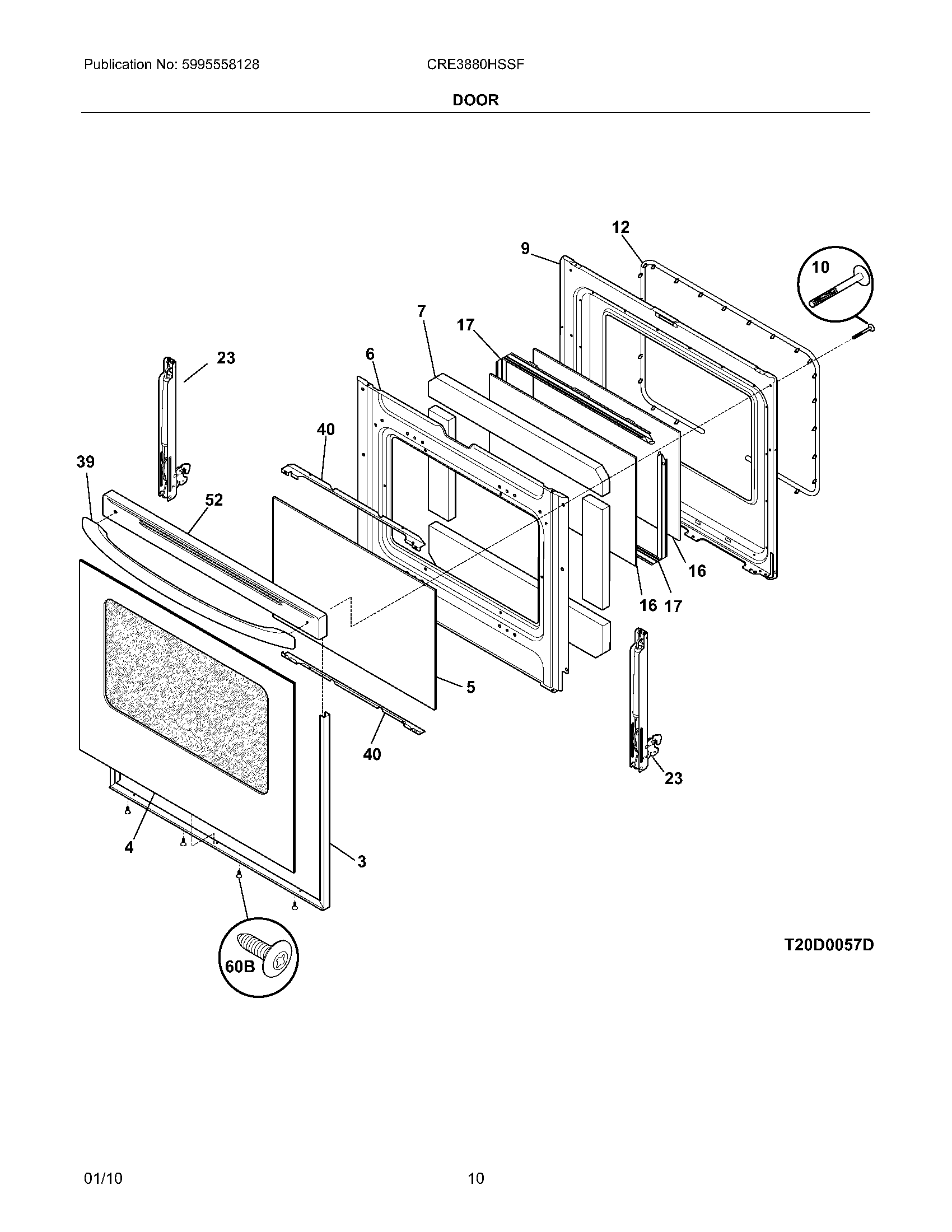 Publication No: 5995558128

CRE3880HSSF

DOOR

12
9
10
7
17
23
6
40
39
52
16
16 17
5
40
23
4
3
60B

T20D0057D

01/10

10