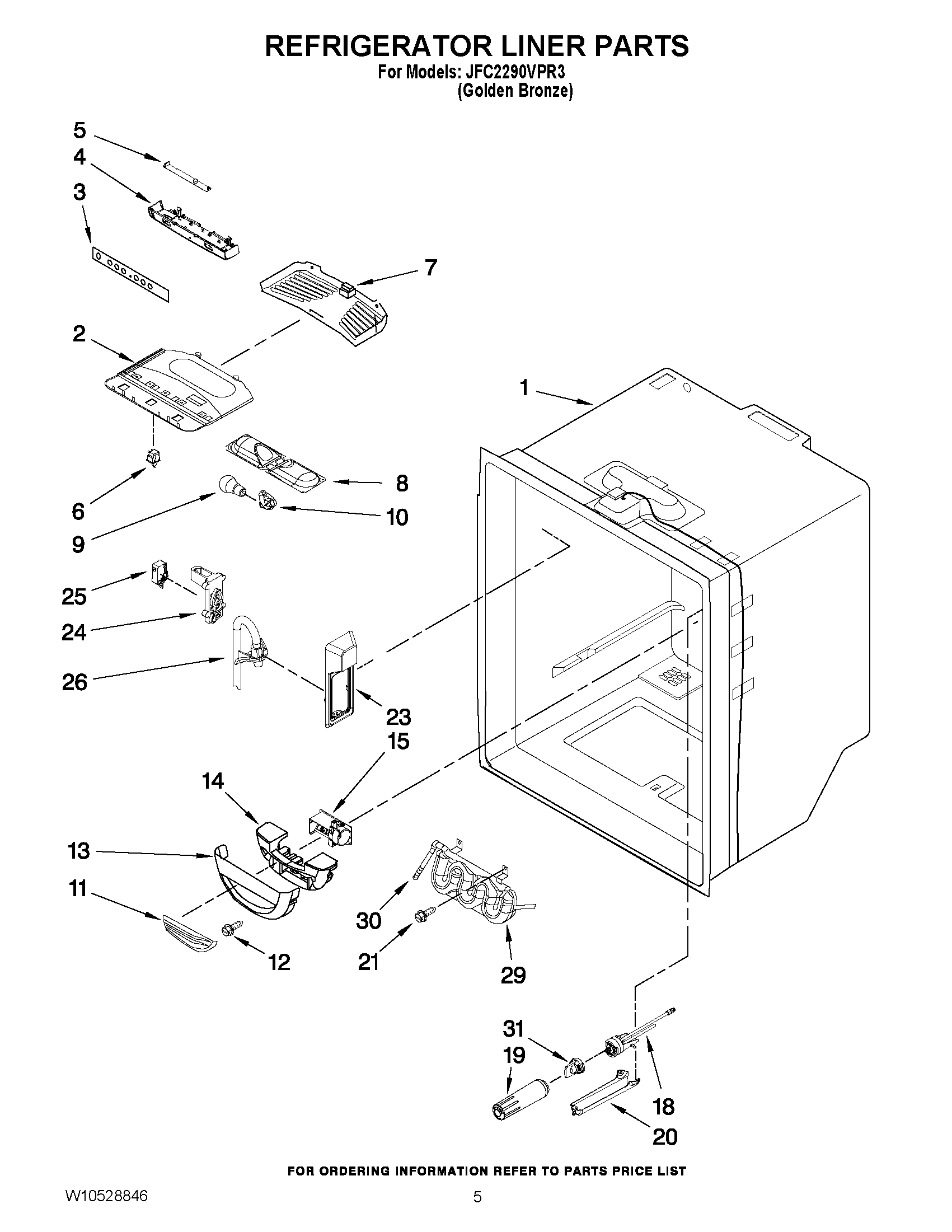 REFRIGERATOR LINER PARTS
For Models: JFC2290VPR3
(Golden Bronze)

5
4
3
7
2
1
6
8
9
10
25
24
26
23
15
14
13
11
12
30
21
29
31
19
18
20

FOR ORDERING INFORMATION REFER TO PARTS PRICE LIST

W10528846
5