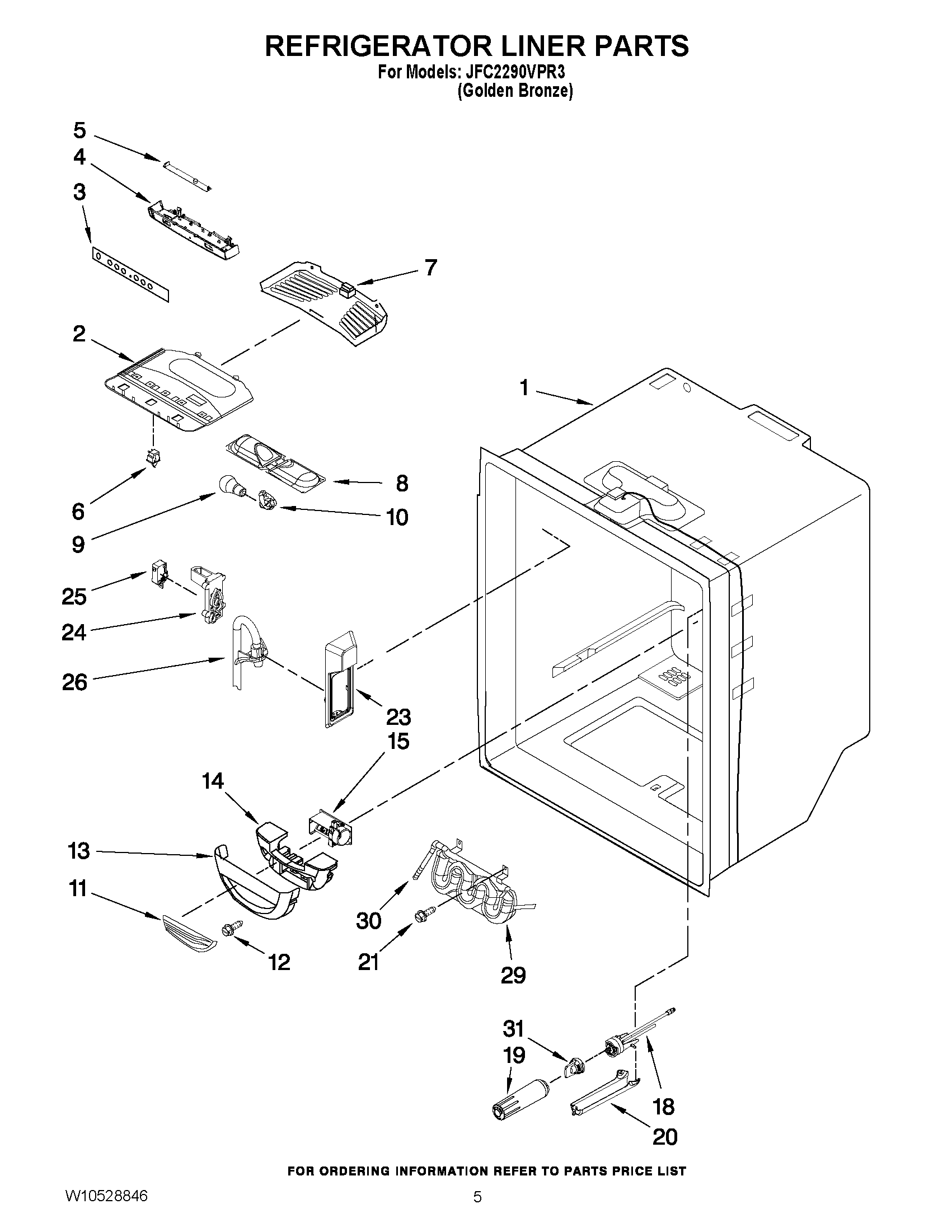 REFRIGERATOR LINER PARTS
For Models: JFC2290VPR3
(Golden Bronze)

5
4
3
7
2
1
6
8
9
10
25
24
26
23
15
14
13
11
12
30
21
29
31
19
18
20

FOR ORDERING INFORMATION REFER TO PARTS PRICE LIST

W10528846

5