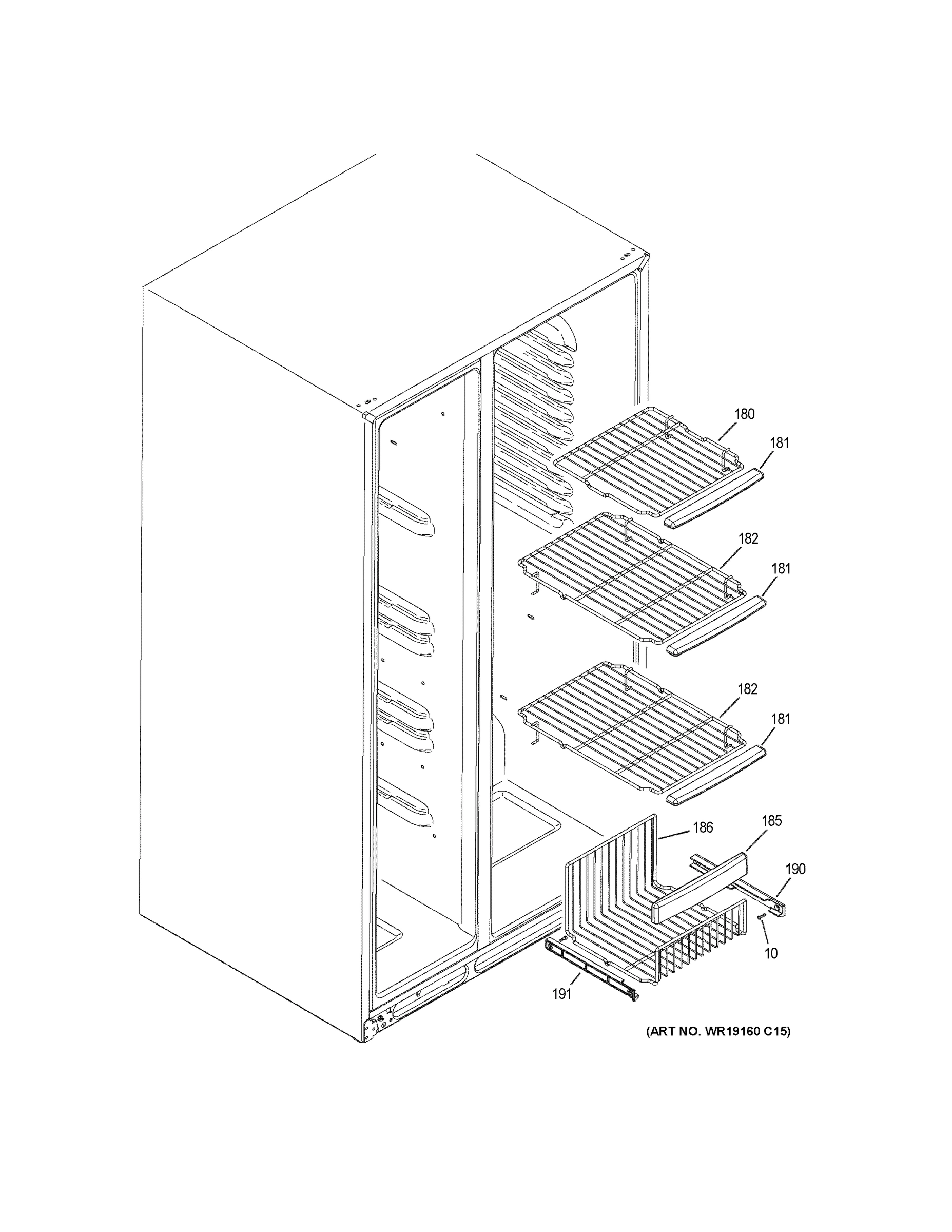 180
181
182
181
182
181
186
185
190
10
191
(ART NO. WR19160 C15)