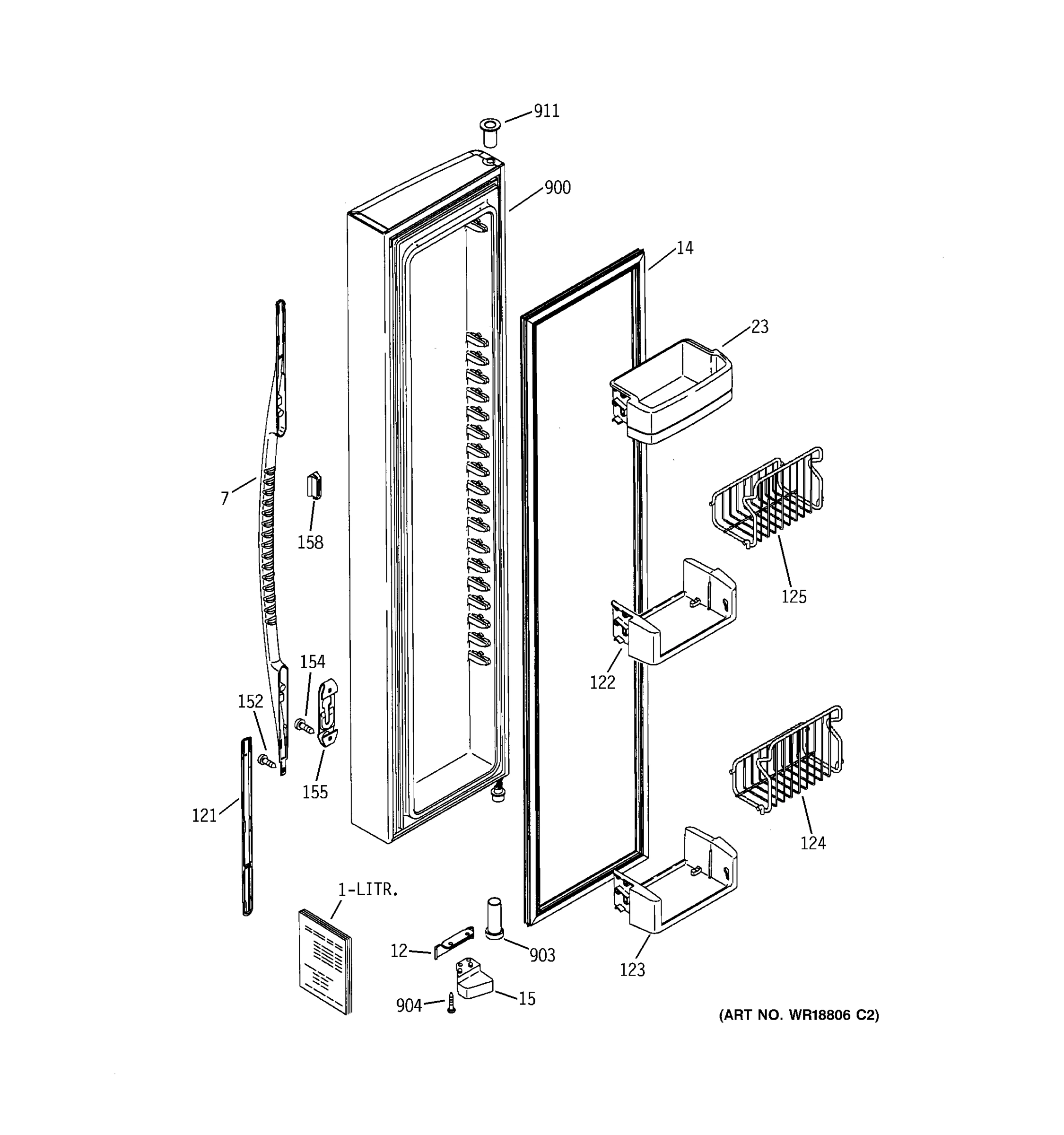 911
900
14
23
7
158
125
154
152
122
155
121
124
1-LITR.
12
903
123
904
15
(ART NO. WR18806 C2)