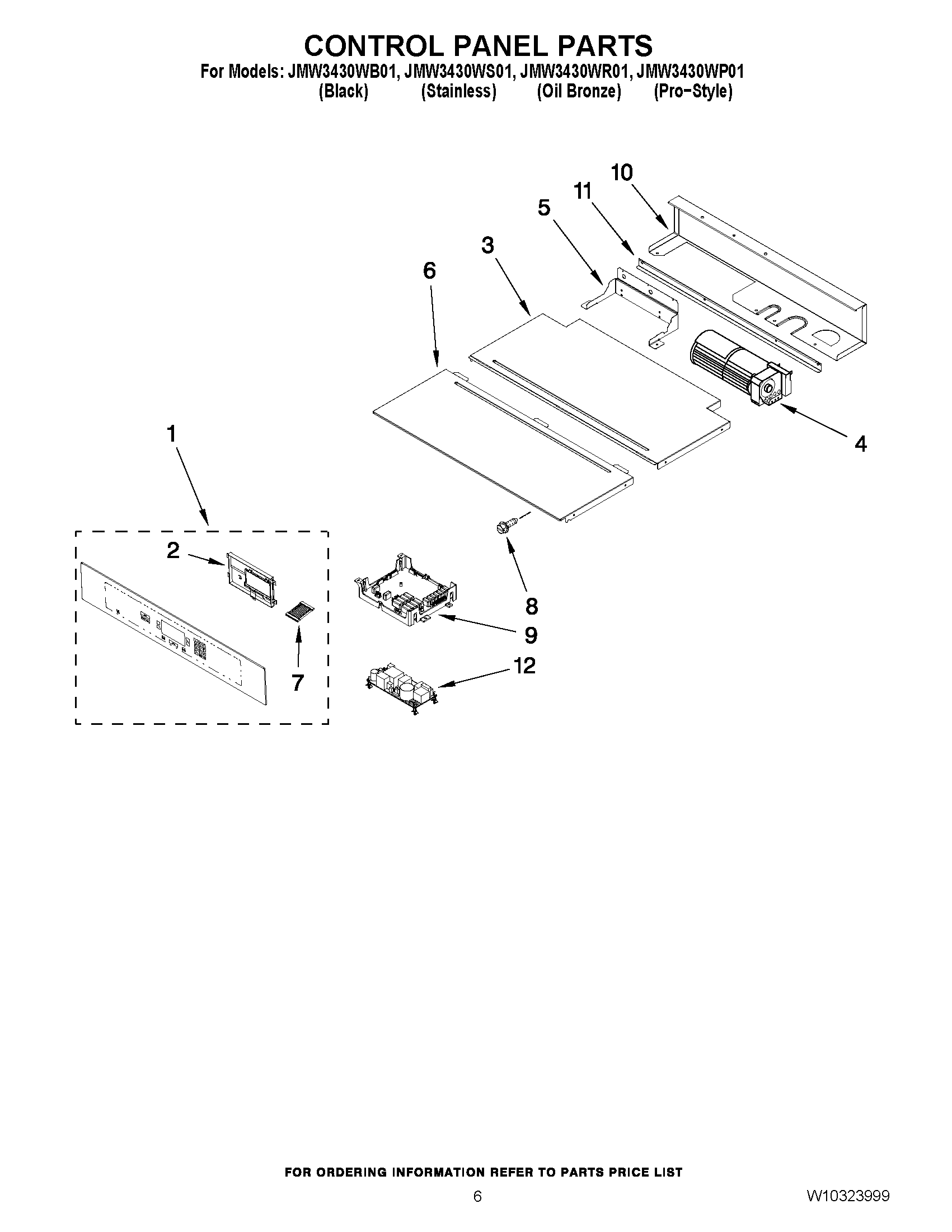 CONTROL PANEL PARTS

For Models: JMW3430WB01, JMW3430WS01, JMW3430WR01, JMW3430WP01
(Black) (Stainless) (Oil Bronze) (Pro-Style)

10
11
5
3
6
4
1
2
8
9
7
12

FOR ORDERING INFORMATION REFER TO PARTS PRICE LIST

6

W10323999