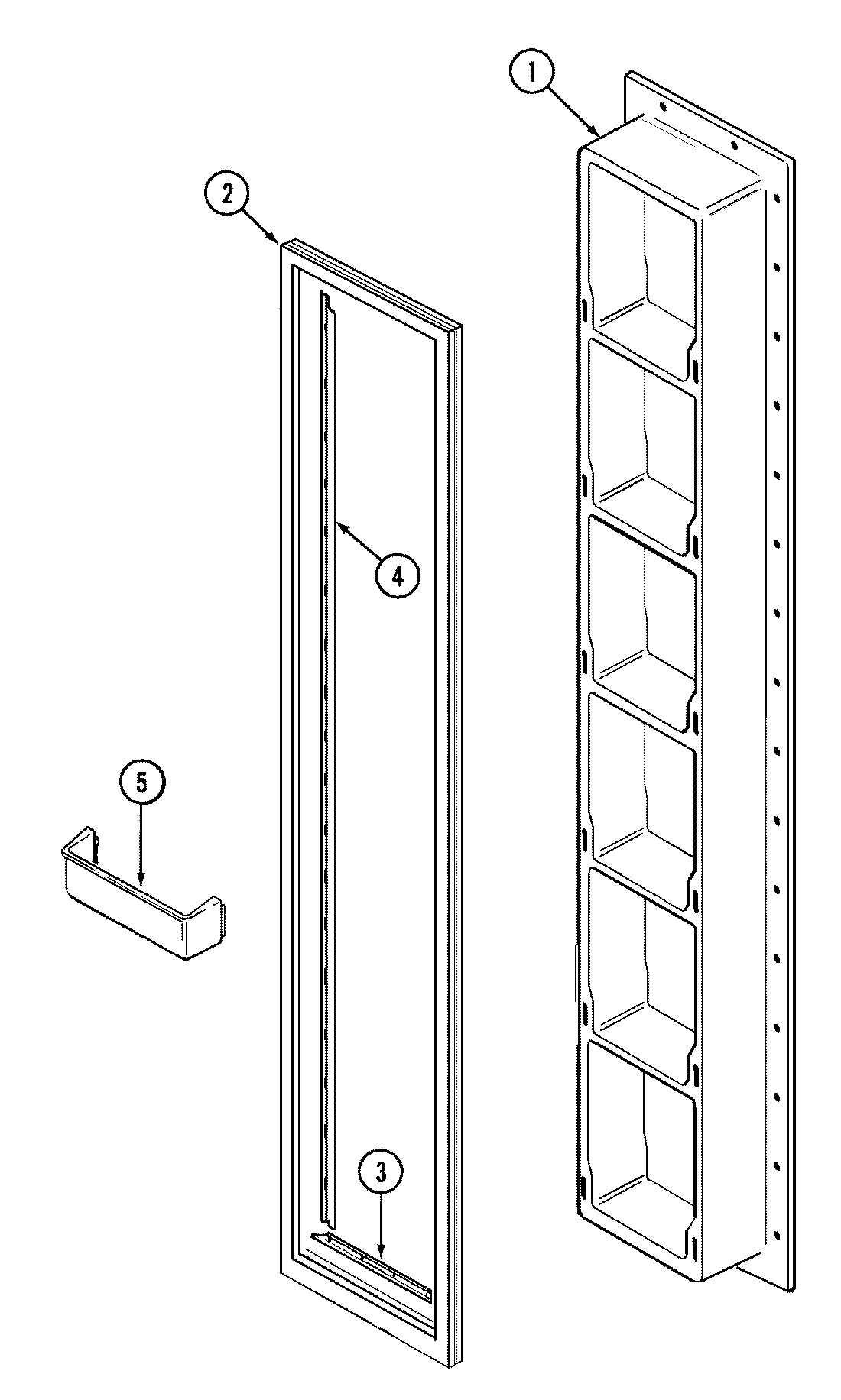 1
2
4
5
3