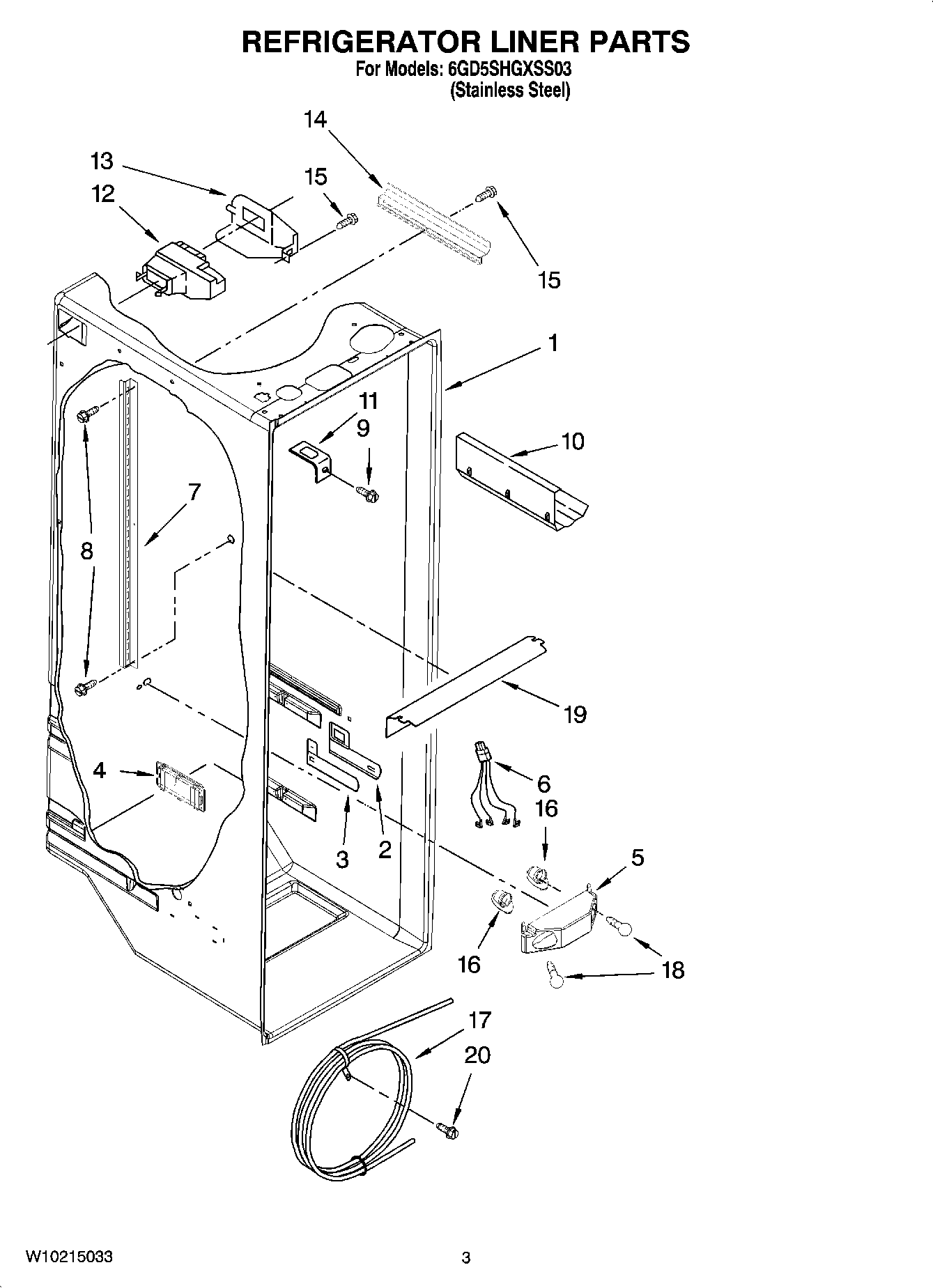 REFRIGERATOR LINER PARTS
For Models: 6GD5SHGXSS03
(Stainless Steel)

14
13
15
12
15
1
11
9
10
7
8
19
4
6
16
3
2
5
16
18
17
20

W10215033

3