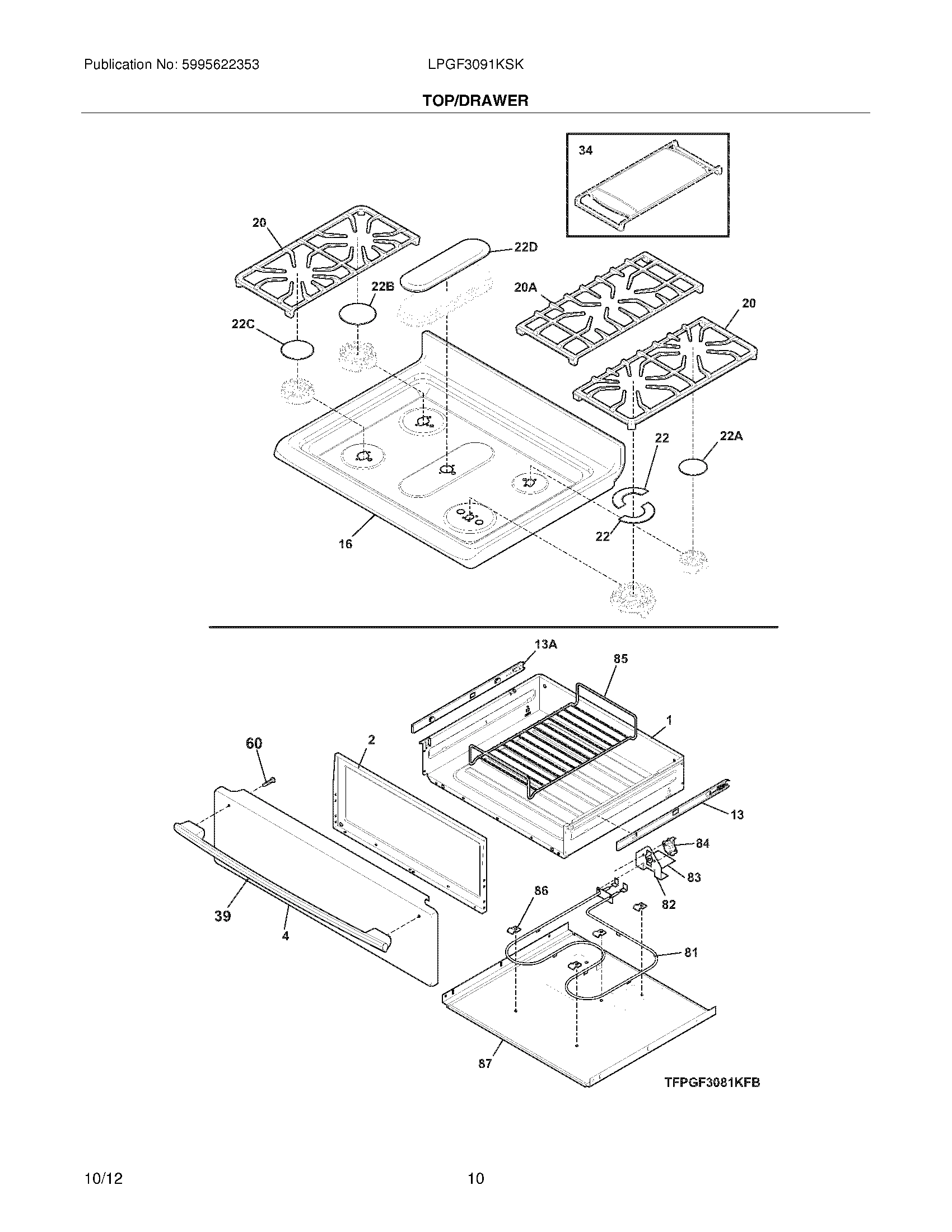 Publication No: 5995622353

LPGF3091KSK

TOP/DRAWER

34

20

22D

22B

20A

20

22C

22

22A

22

16

13A

85

1

60

2

13

84

83

82

86

39

4

81

87

TFPGF3081KFB

10/12

10