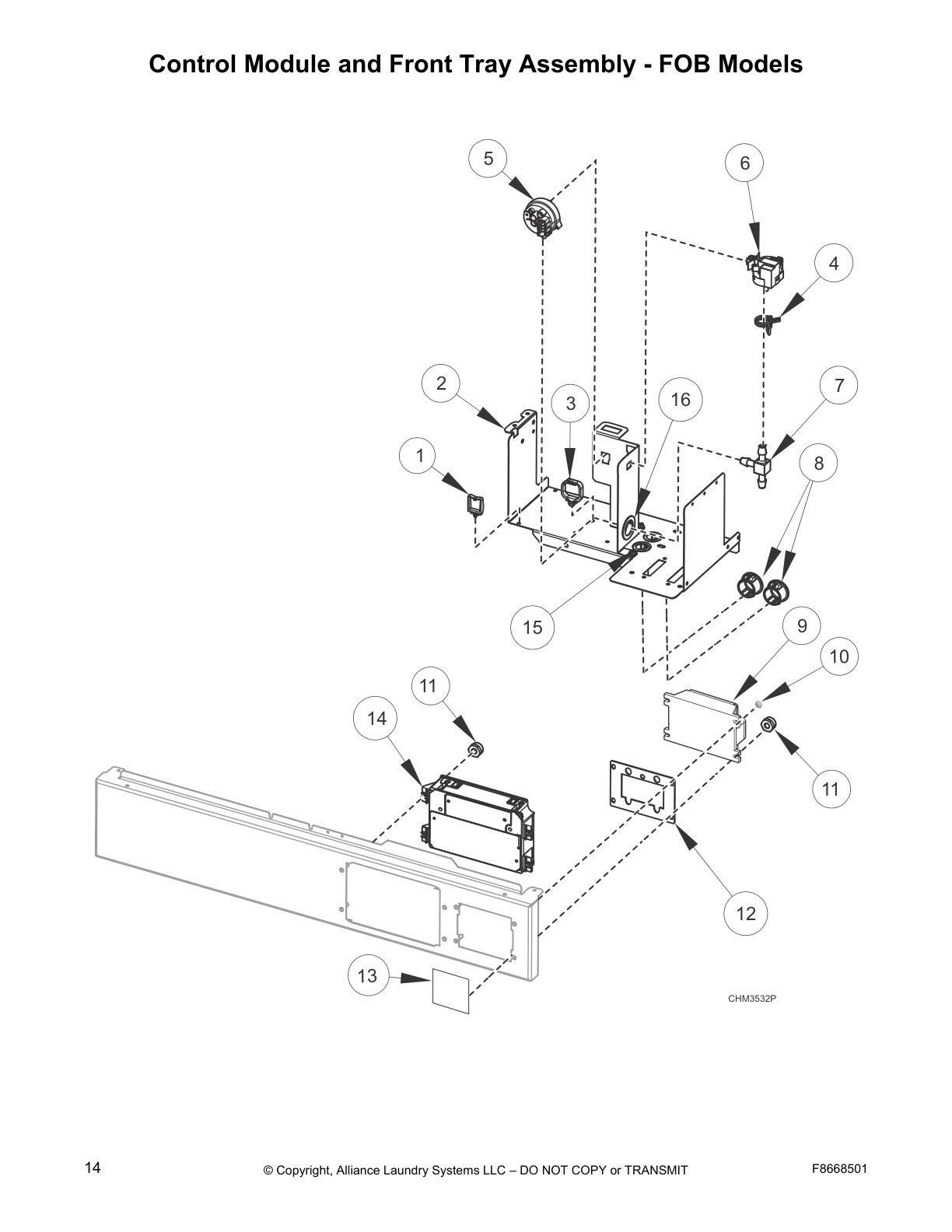 Control Module and Front Tray Assembly - FOB Models

5

6

4

2

3

16

7

1

8

15

9

10

11

14

11

12

13

CHM3532P

14

© Copyright, Alliance Laundry Systems LLC – DO NOT COPY or TRANSMIT

F8668501