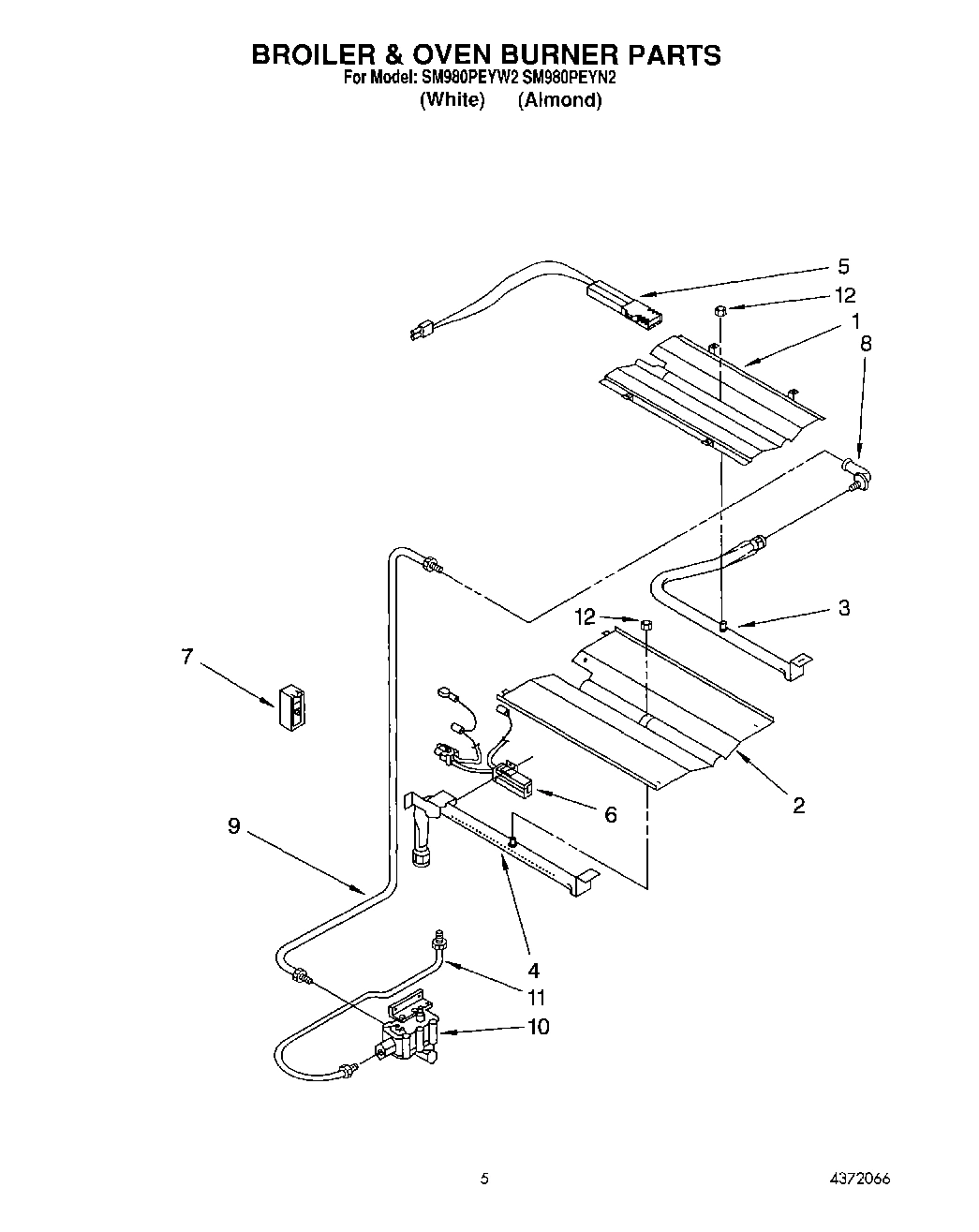 BROILER & OVEN BURNER PARTS
For Model: SM980PEYW2 SM980PEYN2
(White) (Almond)

5
12
1
8
3
12
7
2
6
9
4
11
10

5

4372066