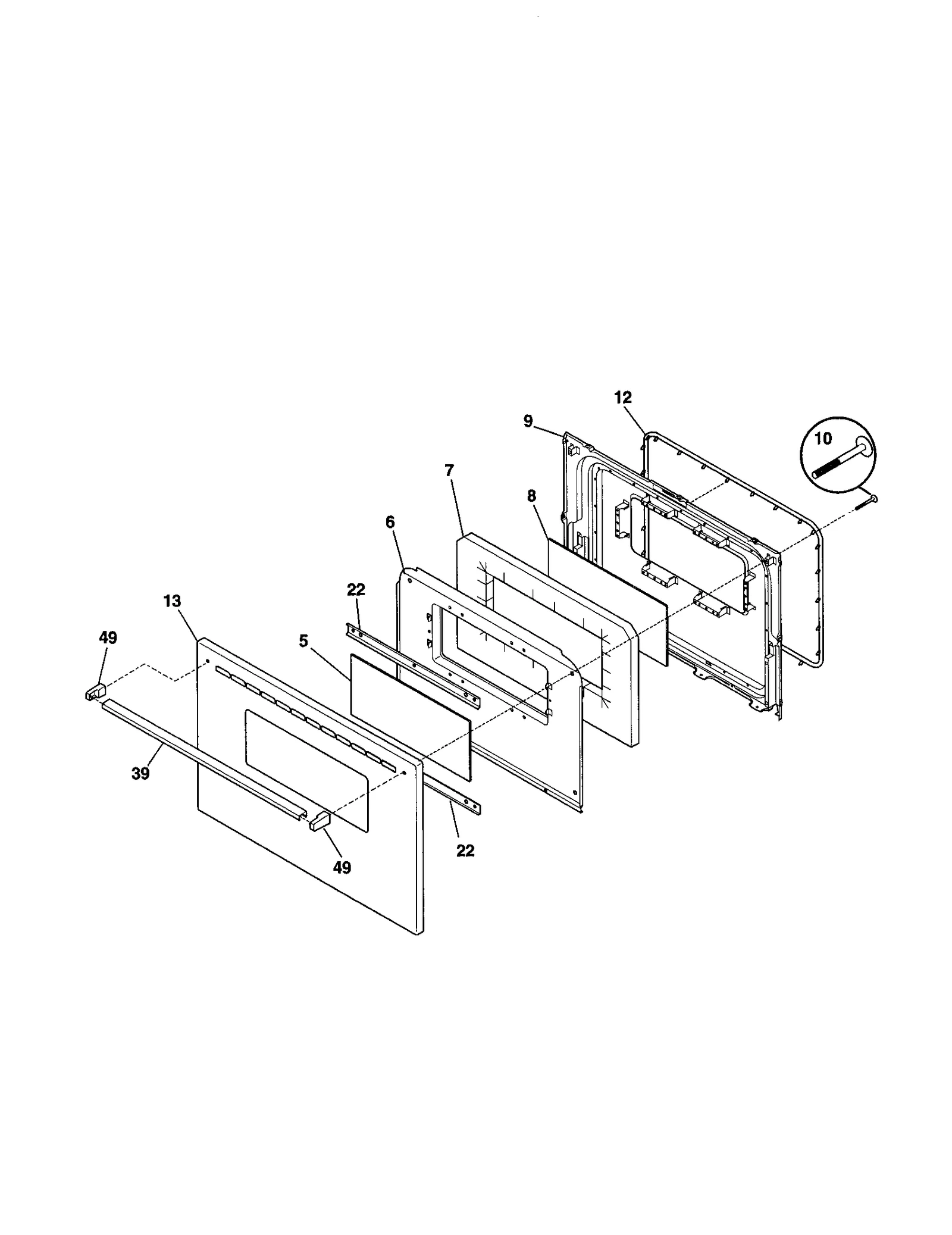 12
9
10
7
8
6
22
13
49
5
39
22
49