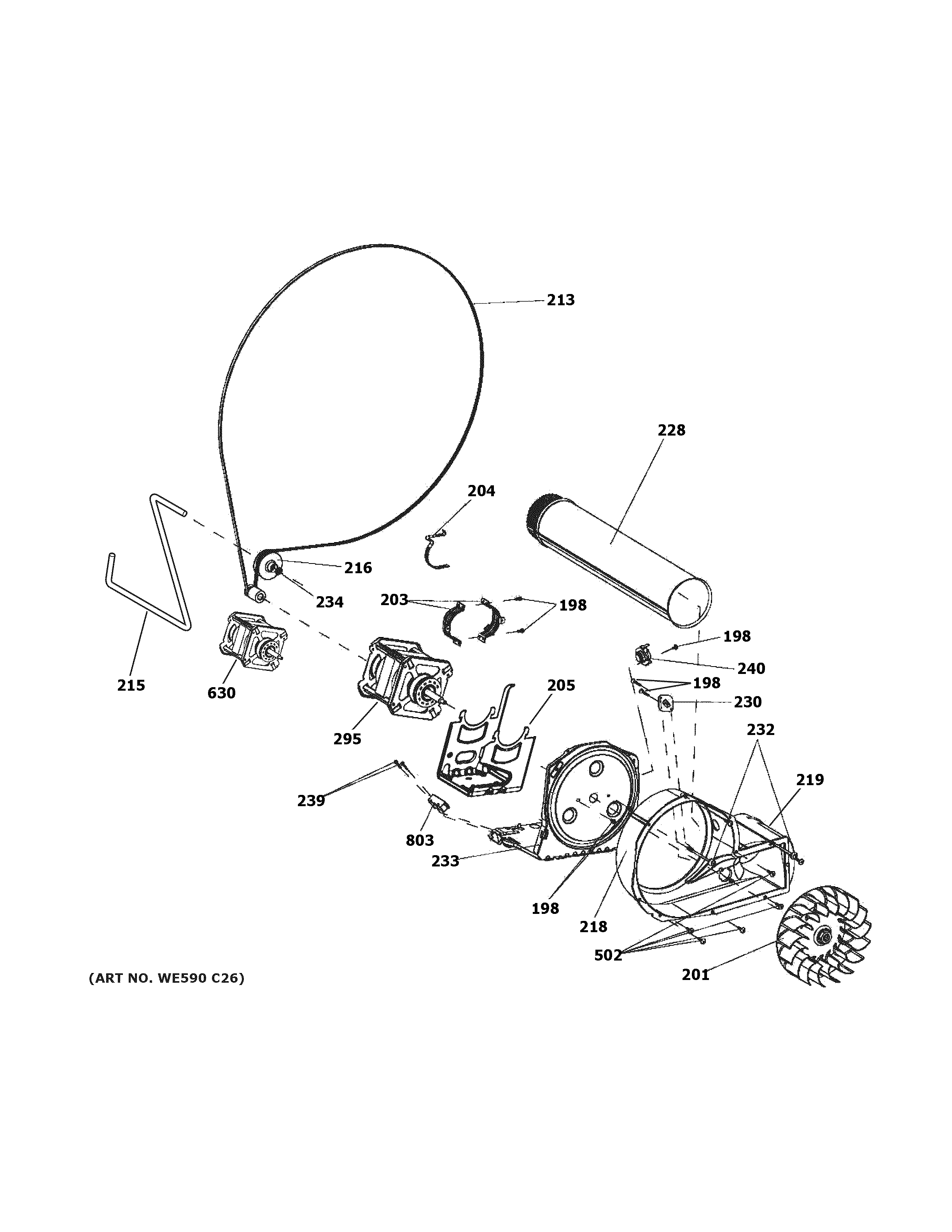 213

228

204

216

234

203

198

198

240

198

230

215

630

205

295

232

219

239

803

233

198

218

502

201

(ART NO. WE590 C26)