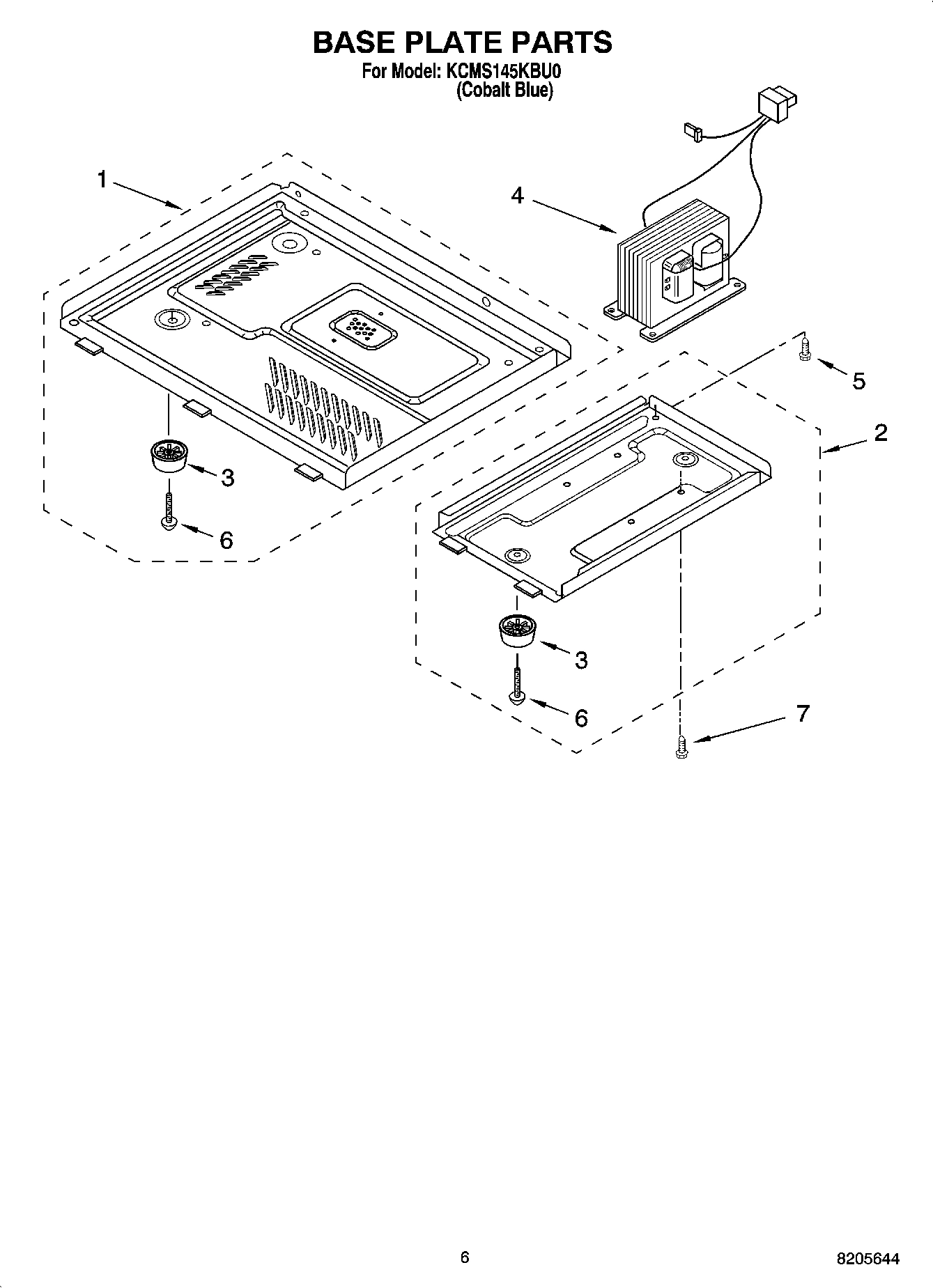 BASE PLATE PARTS
For Model: KCMS145KBU0
(Cobalt Blue)

1
4
5
2
3
6
3
6
7

6

8205644