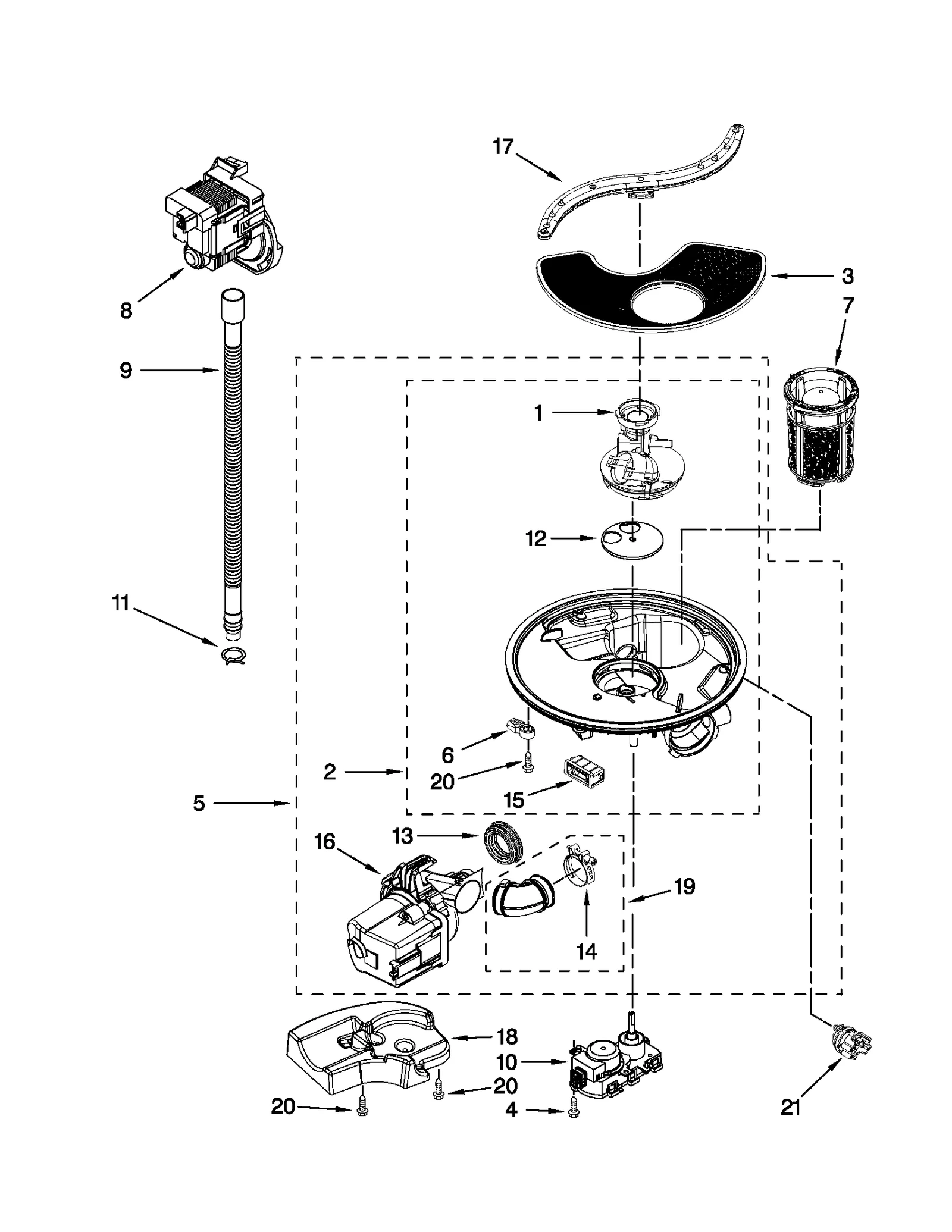 17
3
7
8
9
1
12
11
6
2
20
15
5
13
16
19
14
18
10
20
20
4
21