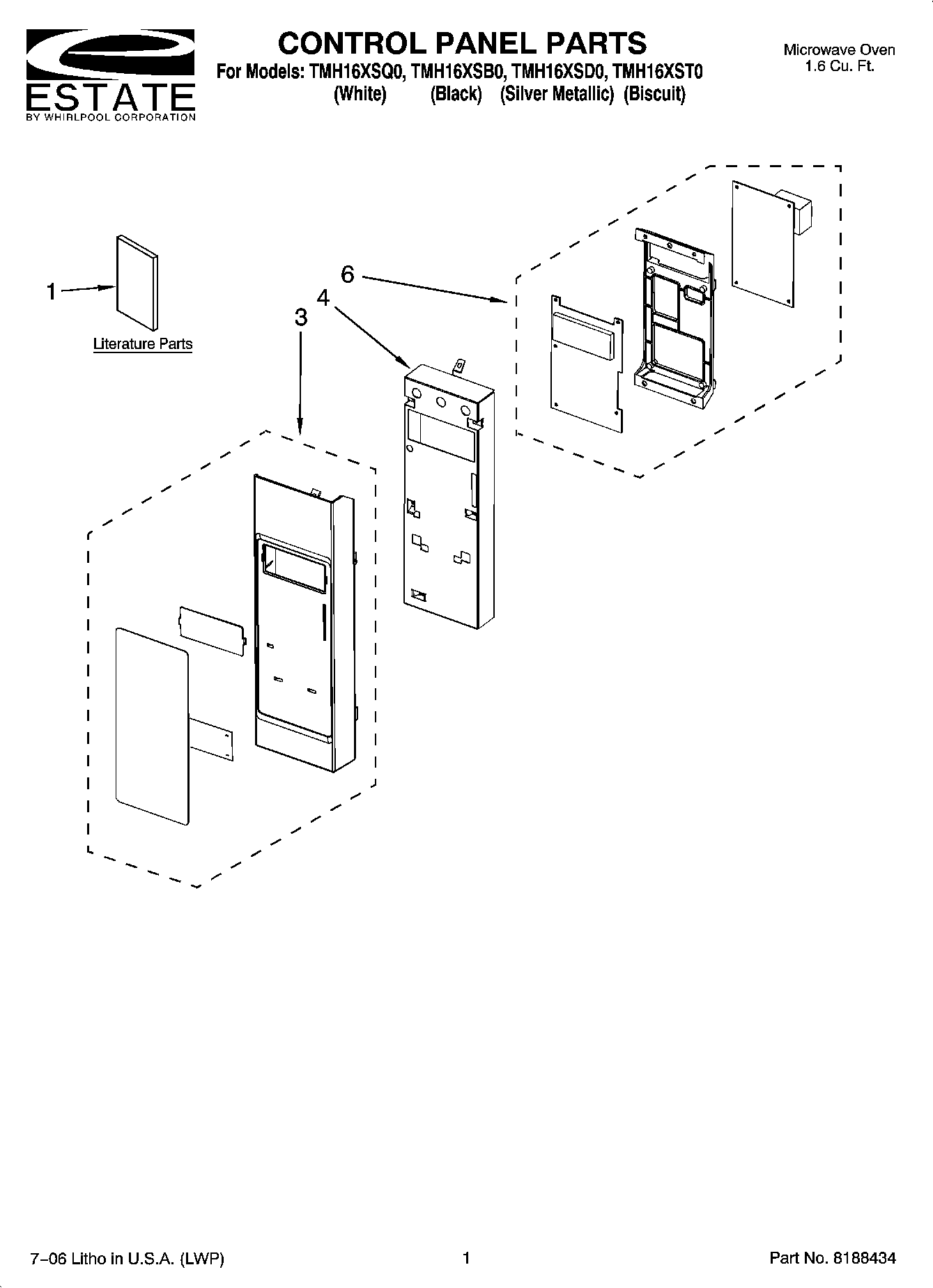 ESTATE
BY WHIRLPOOL CORPORATION

CONTROL PANEL PARTS

For Models: TMH16XSQ0, TMH16XSB0, TMH16XSD0, TMH16XST0
(White) (Black) (Silver Metallic) (Biscuit)

Microwave Oven
1.6 Cu. Ft.

1

Literature Parts

6

4

3

7–06 Litho in U.S.A. (LWP)

1

Part No. 8188434