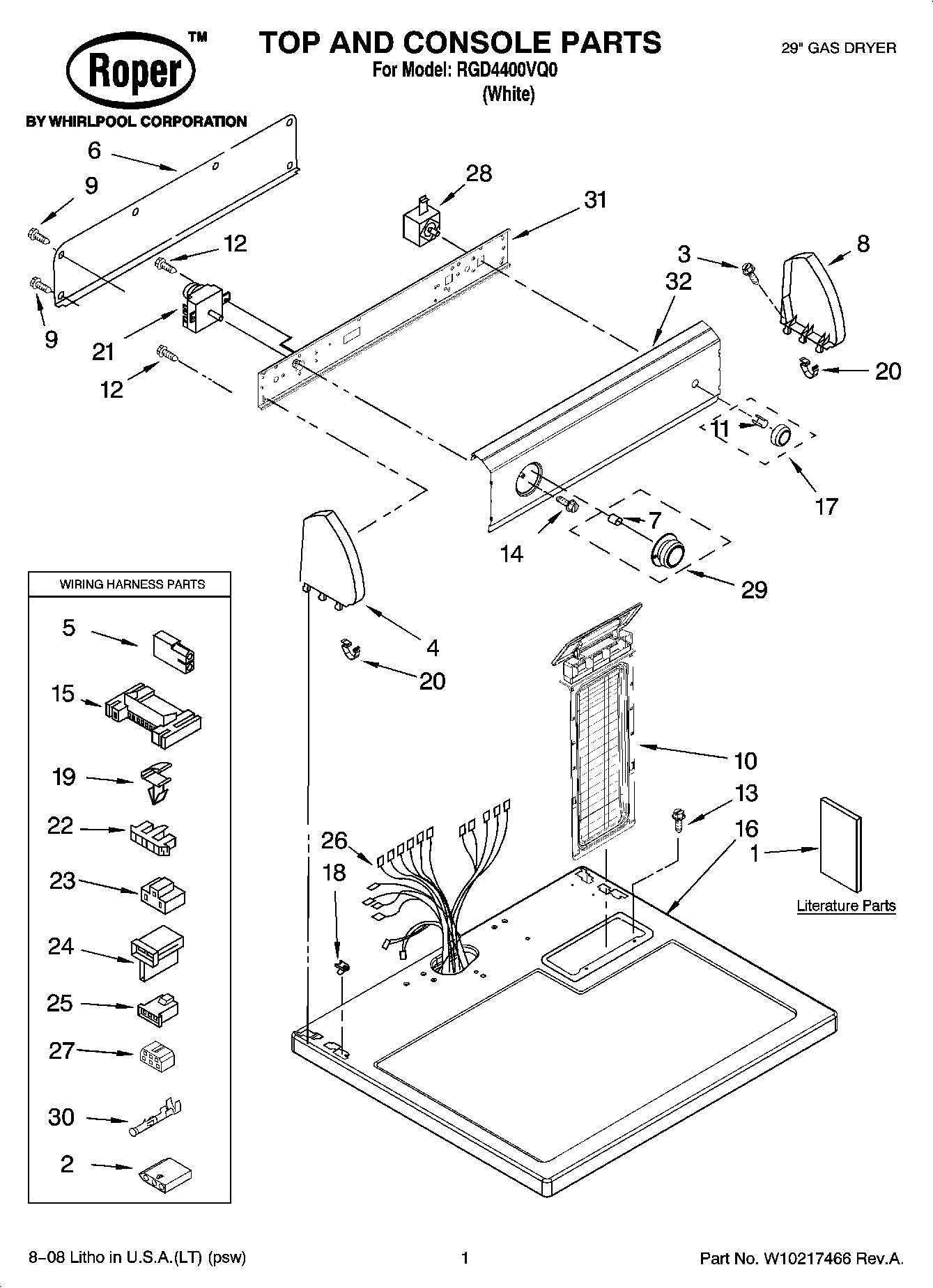 Roper™
BY WHIRLPOOL CORPORATION

TOP AND CONSOLE PARTS
For Model: RGD4400VQ0
(White)

29" GAS DRYER

6
9
9
12
21
12
28
31
3
8
32
20
11
17
14
7
29
4
20
10
13
16
1
Literature Parts
26
18

WIRING HARNESS PARTS
5
15
19
22
23
24
25
27
30
2

8–08 Litho in U.S.A.(LT) (psw)

1

Part No. W10217466 Rev.A.