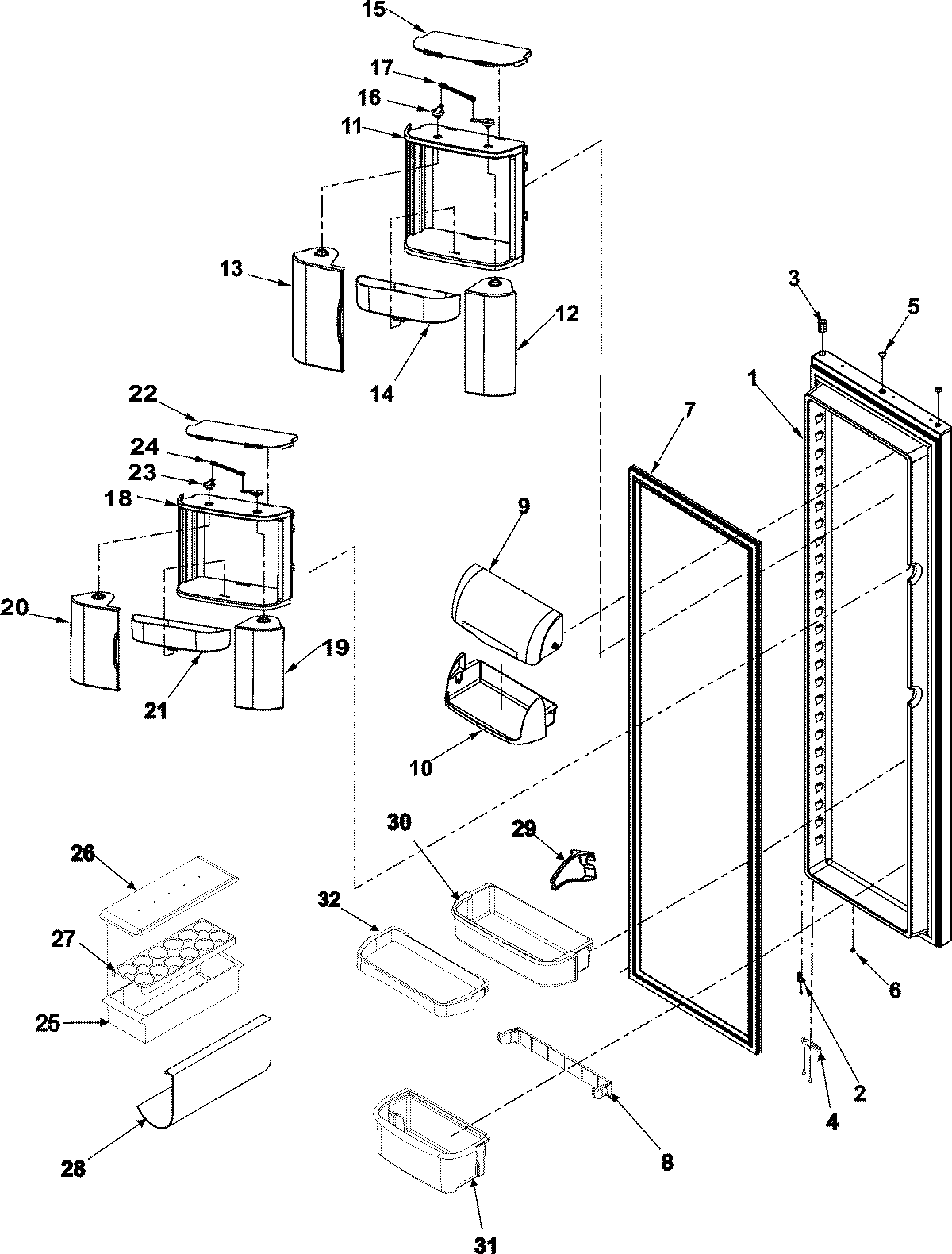 15
17
16
11
13
14
12
3
5
1
22
24
23
18
7
9
20
21
19
10
30
29
26
32
27
25
6
2
4
28
8
31