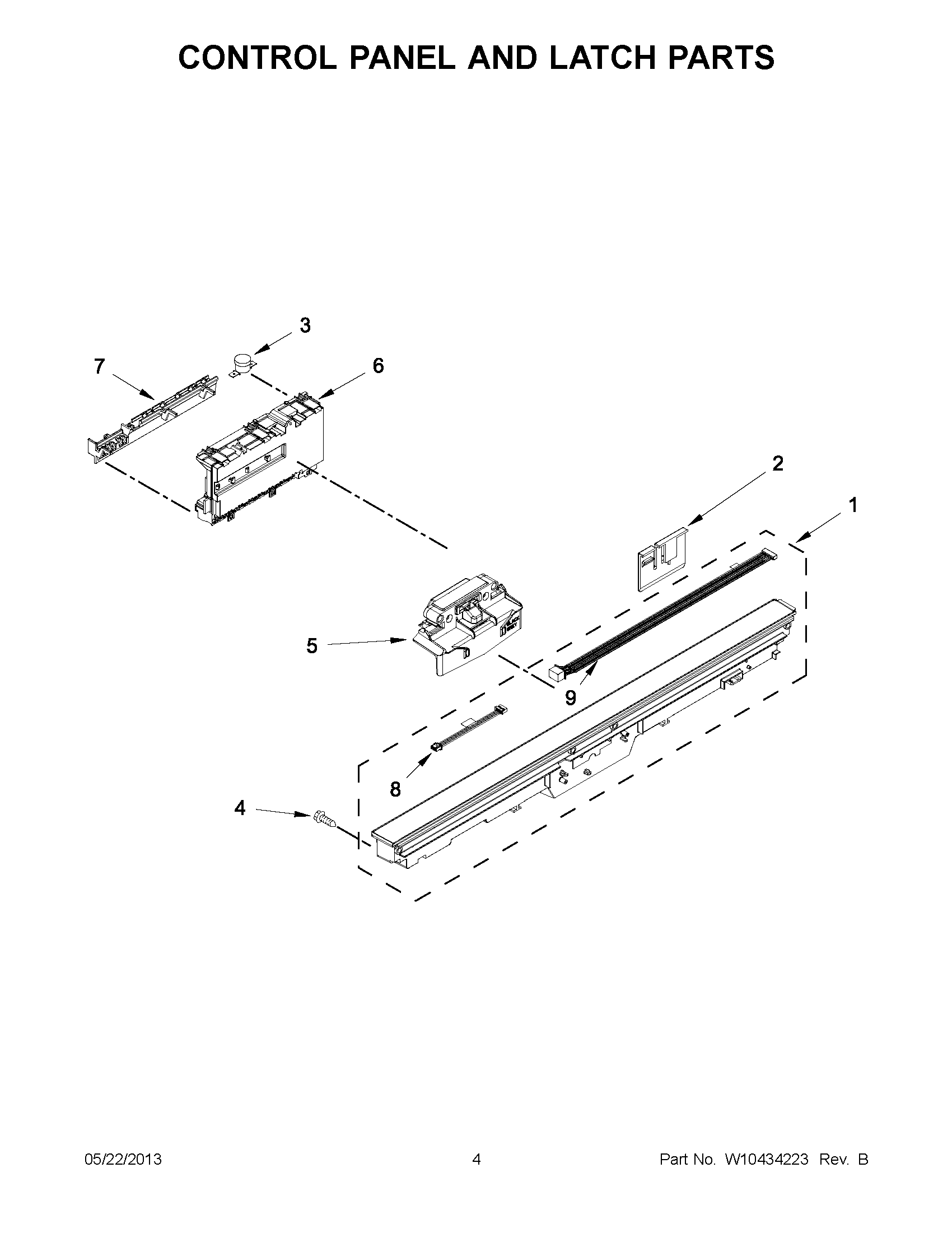 CONTROL PANEL AND LATCH PARTS

3

7

6

2

1

5

9

8

4

05/22/2013

4

Part No. W10434223 Rev. B