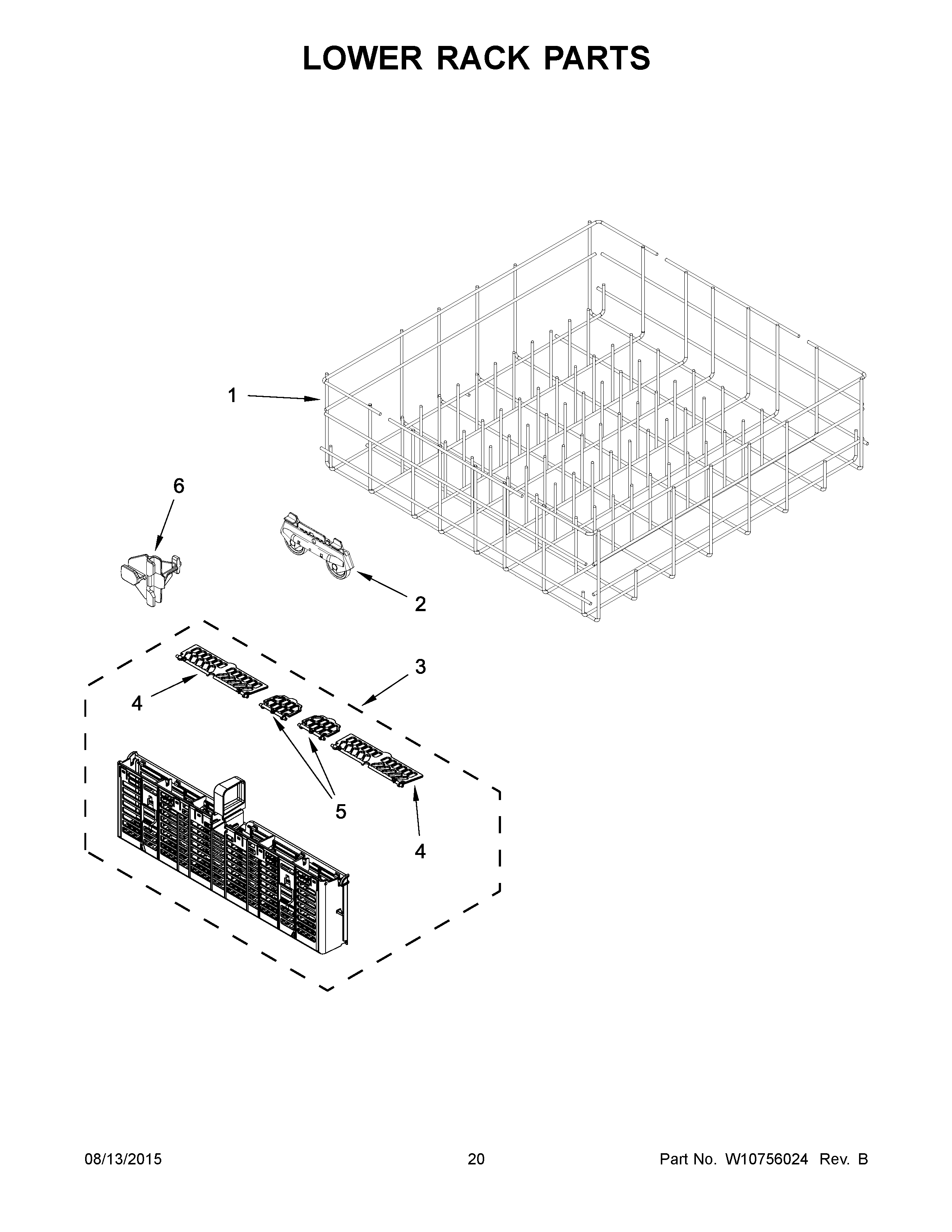 LOWER RACK PARTS

1

6

2

3

4

5

4

08/13/2015 20 Part No. W10756024 Rev. B