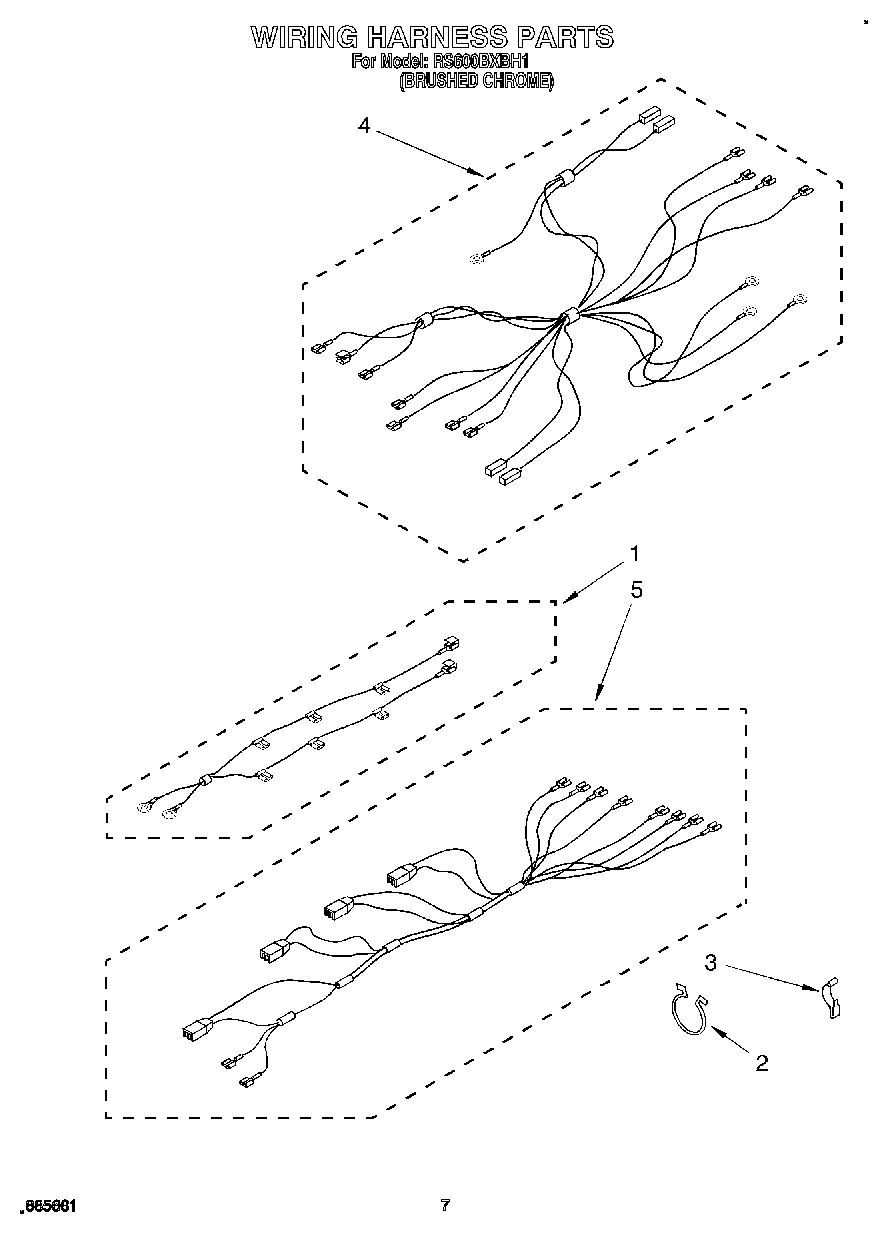 WIRING HARNESS PARTS
For Model: RS600BXBH1
(BRUSHED CHROME)

4

1

5

3

2

865661

7