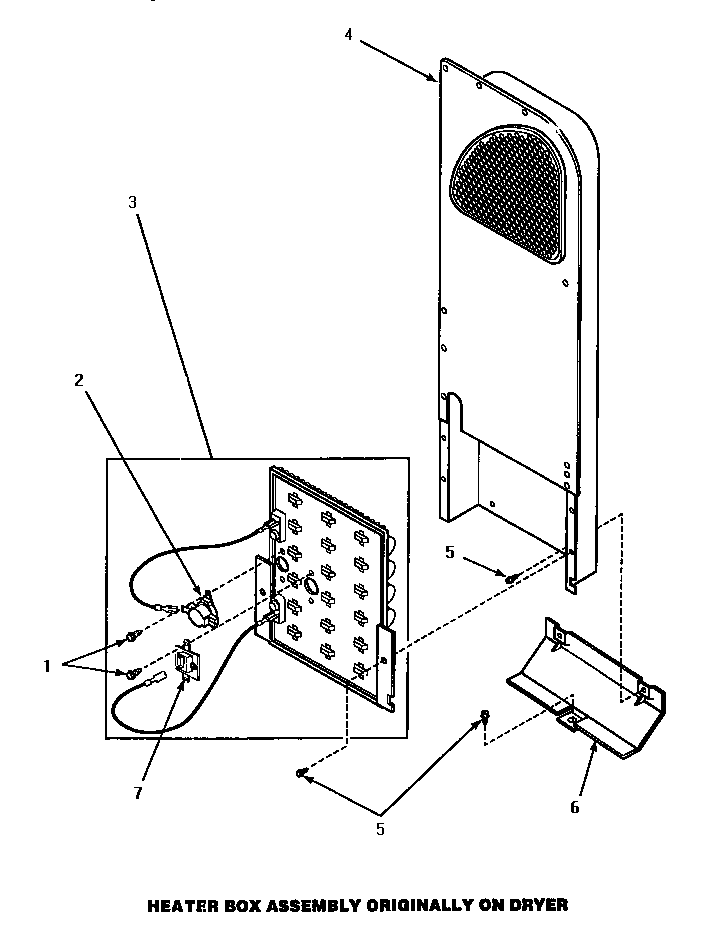 4

3

2

5

1

7

5

6

HEATER BOX ASSEMBLY ORIGINALLY ON DRYER