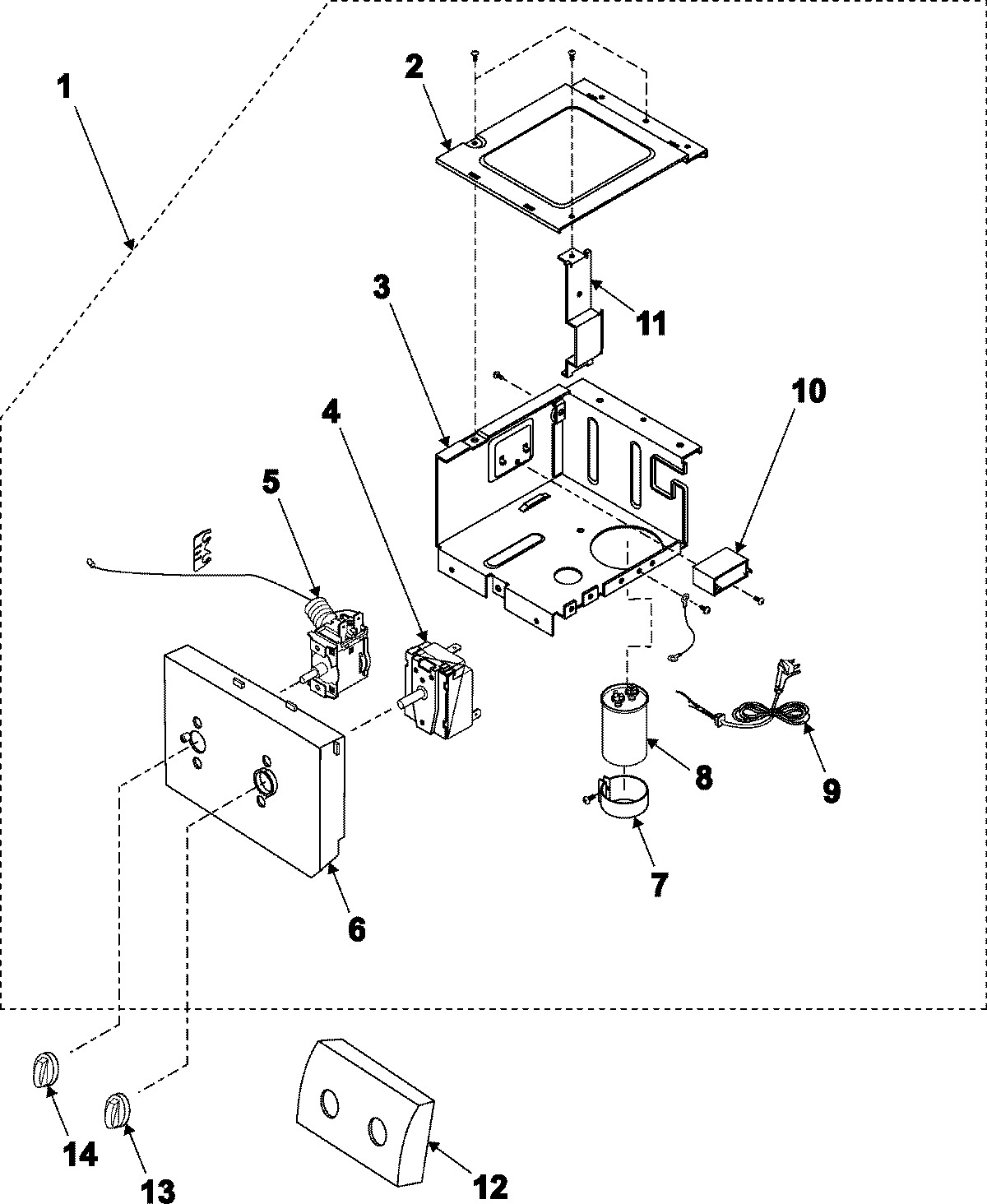 1
2
3
11
10
4
5
8
9
7
6
14
13
12