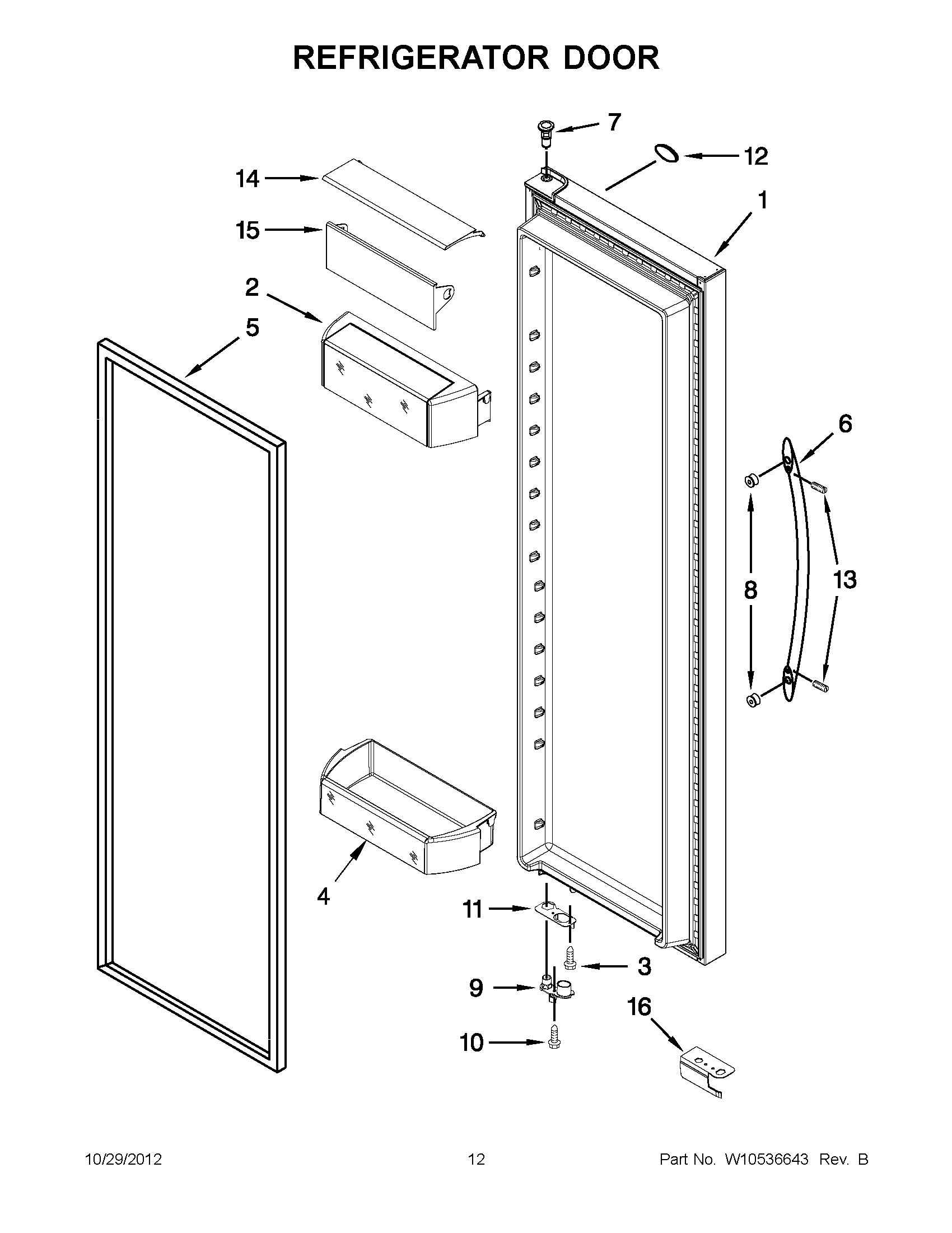 REFRIGERATOR DOOR

7
12
14
1
15
2
5
6
8
13
4
11
3
9
16
10

10/29/2012
12
Part No. W10536643 Rev. B