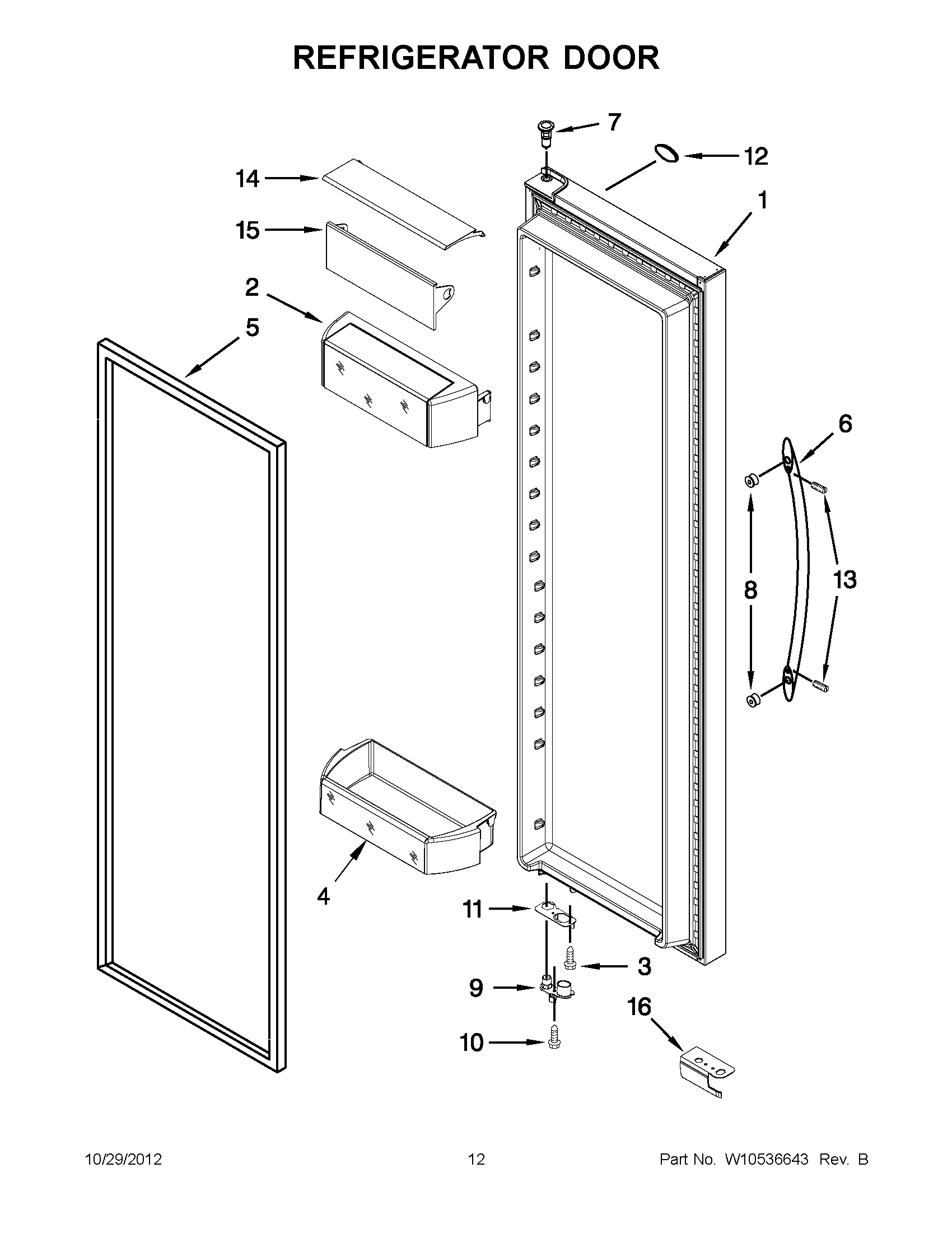 REFRIGERATOR DOOR

7
12
14
1
15
2
5
6
8
13
4
11
3
9
16
10

10/29/2012 12 Part No. W10536643 Rev. B