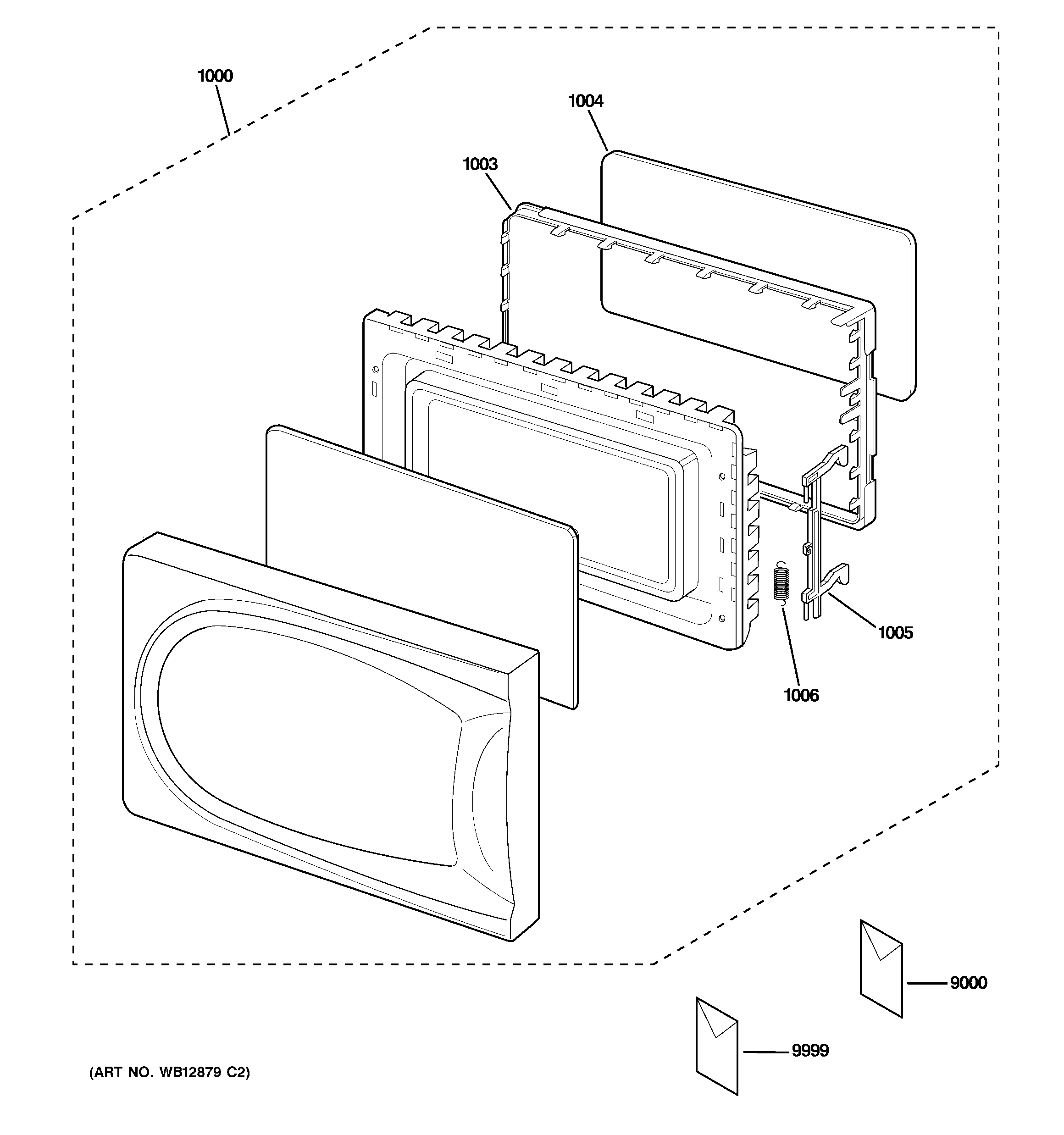 1000

1004

1003

1005

1006

9000

9999

(ART NO. WB12879 C2)