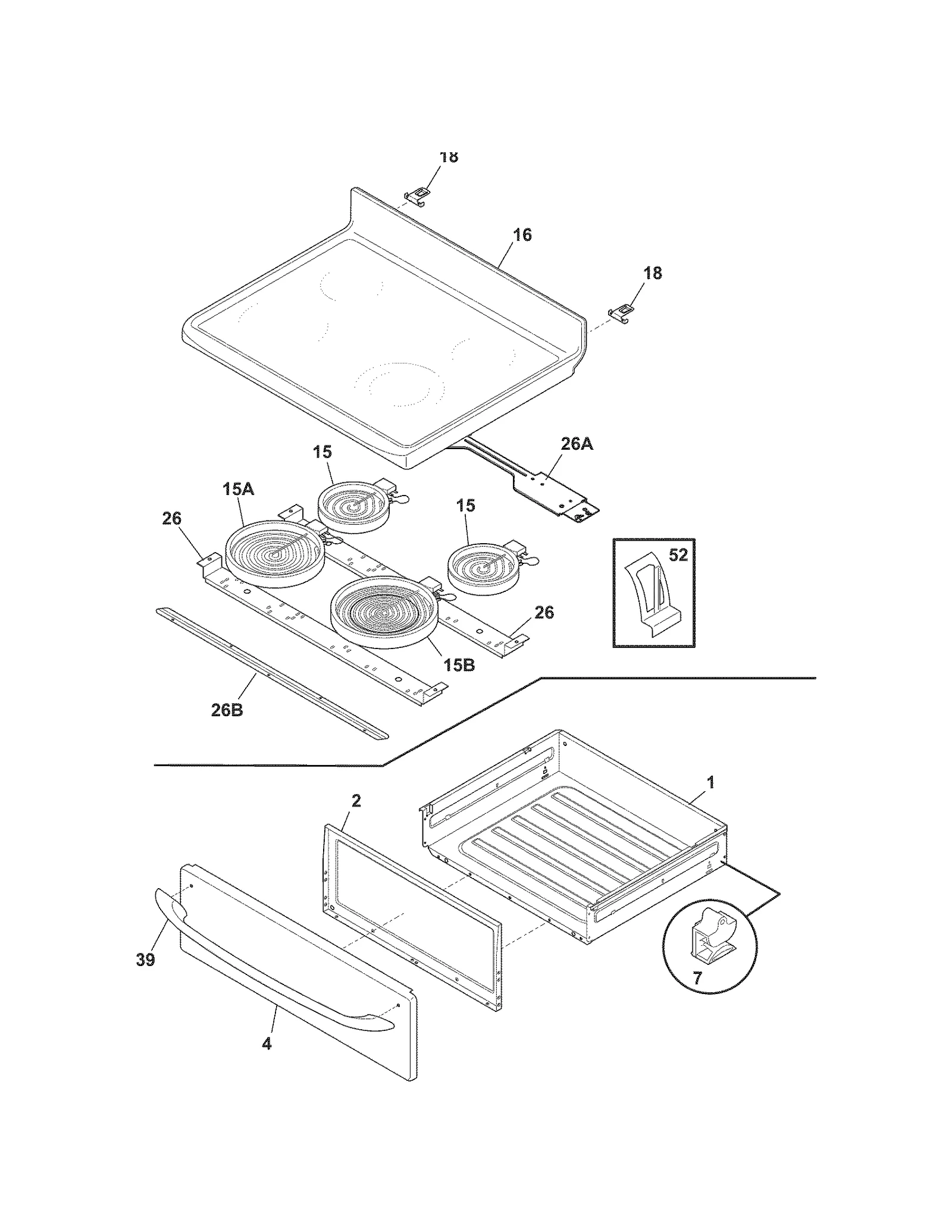 18
16
18
26A
15
15A
15
26
52
26
15B
26B
1
2
39
7
4