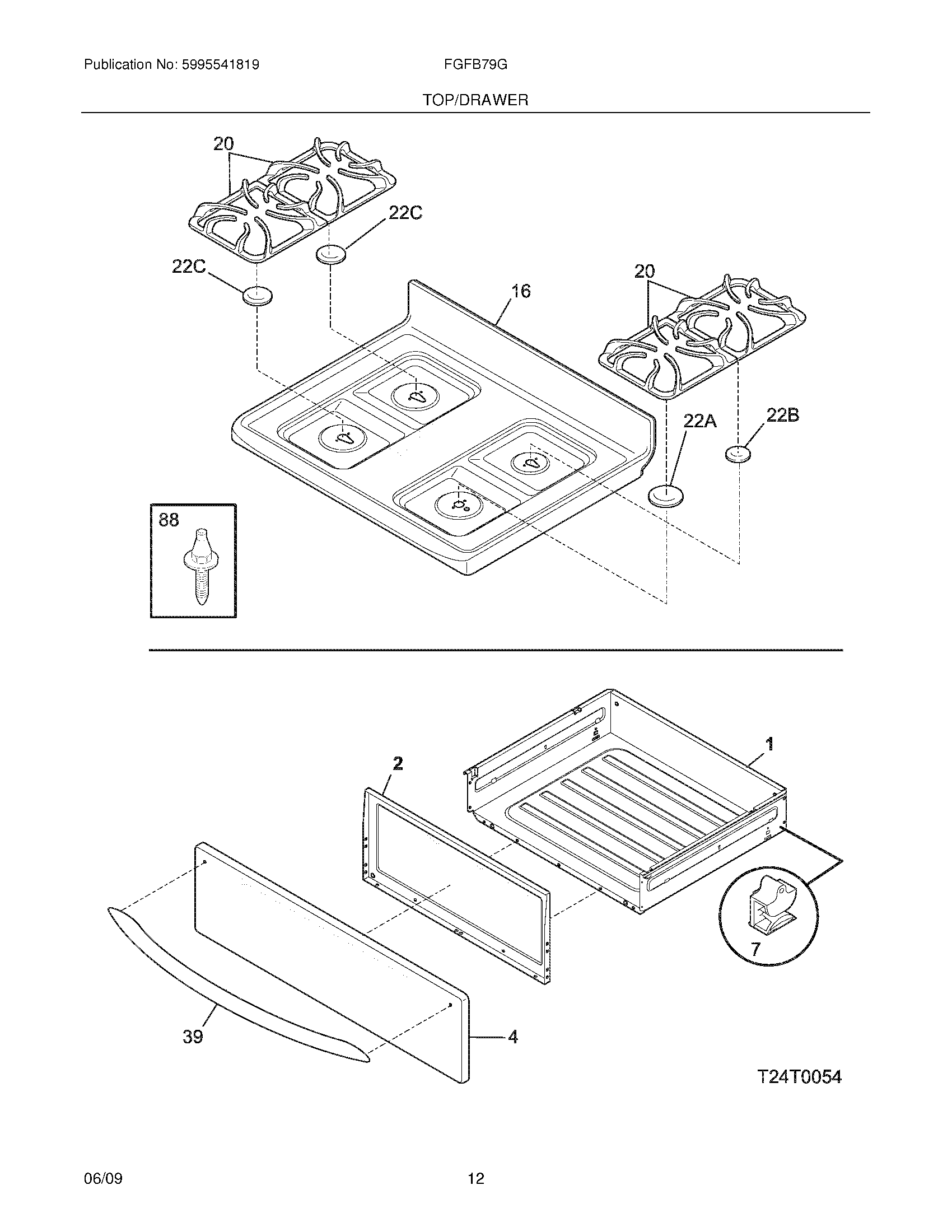 Publication No: 5995541819

FGFB79G

TOP/DRAWER

20

22C

22C

16

20

22A

22B

88

2

1

7

39

4

T24T0054

06/09

12