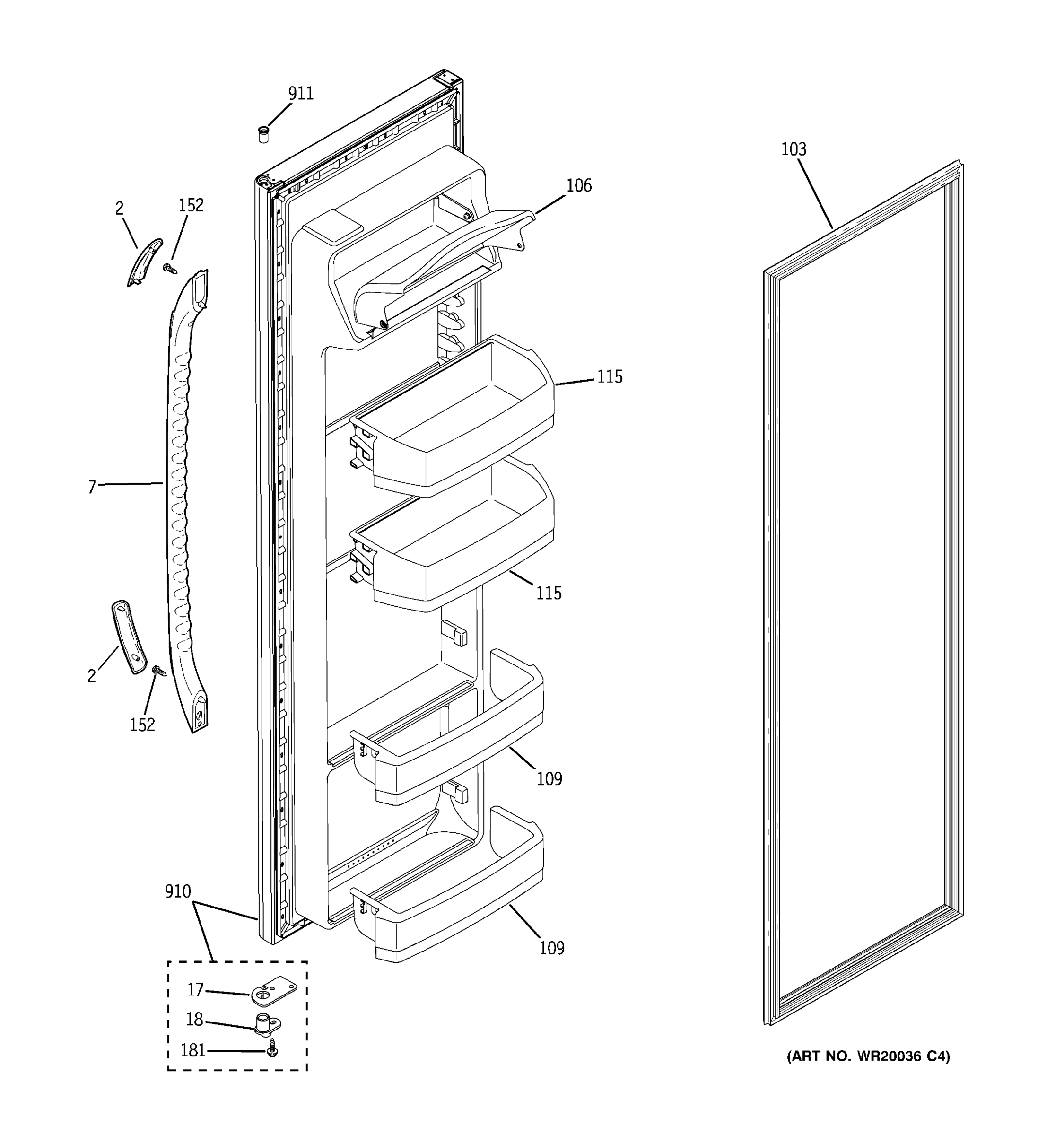 911
103
106
2
152
115
7
115
2
152
109
910
109
17
18
181
(ART NO. WR20036 C4)