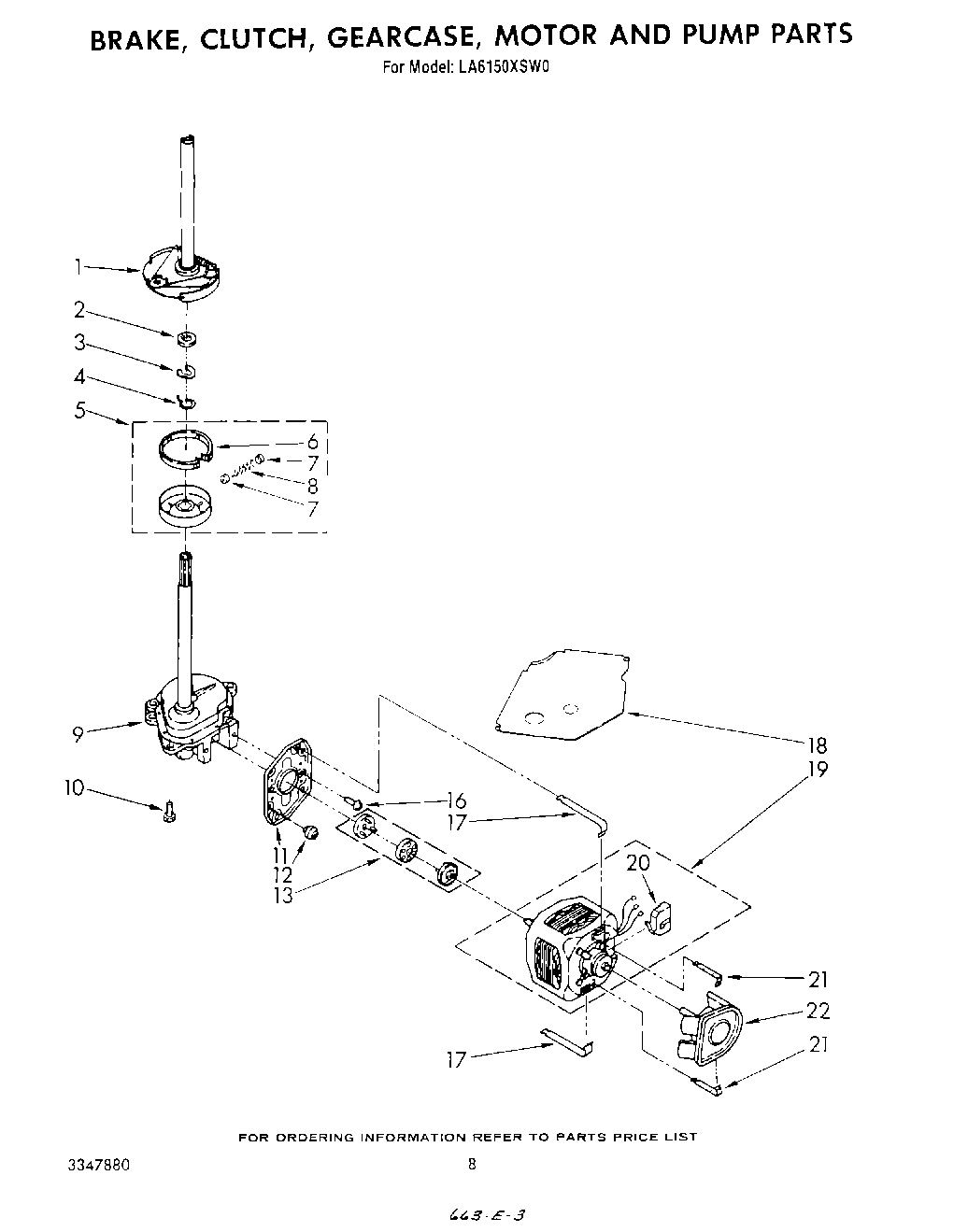 BRAKE, CLUTCH, GEARCASE, MOTOR AND PUMP PARTS
For Model: LA6150XSW0

1
2
3
4
5
6
7
8
7
9
10
11
12
13
16
17
18
19
20
21
22
21
17

FOR ORDERING INFORMATION REFER TO PARTS PRICE LIST

3347880

8

663-E-3