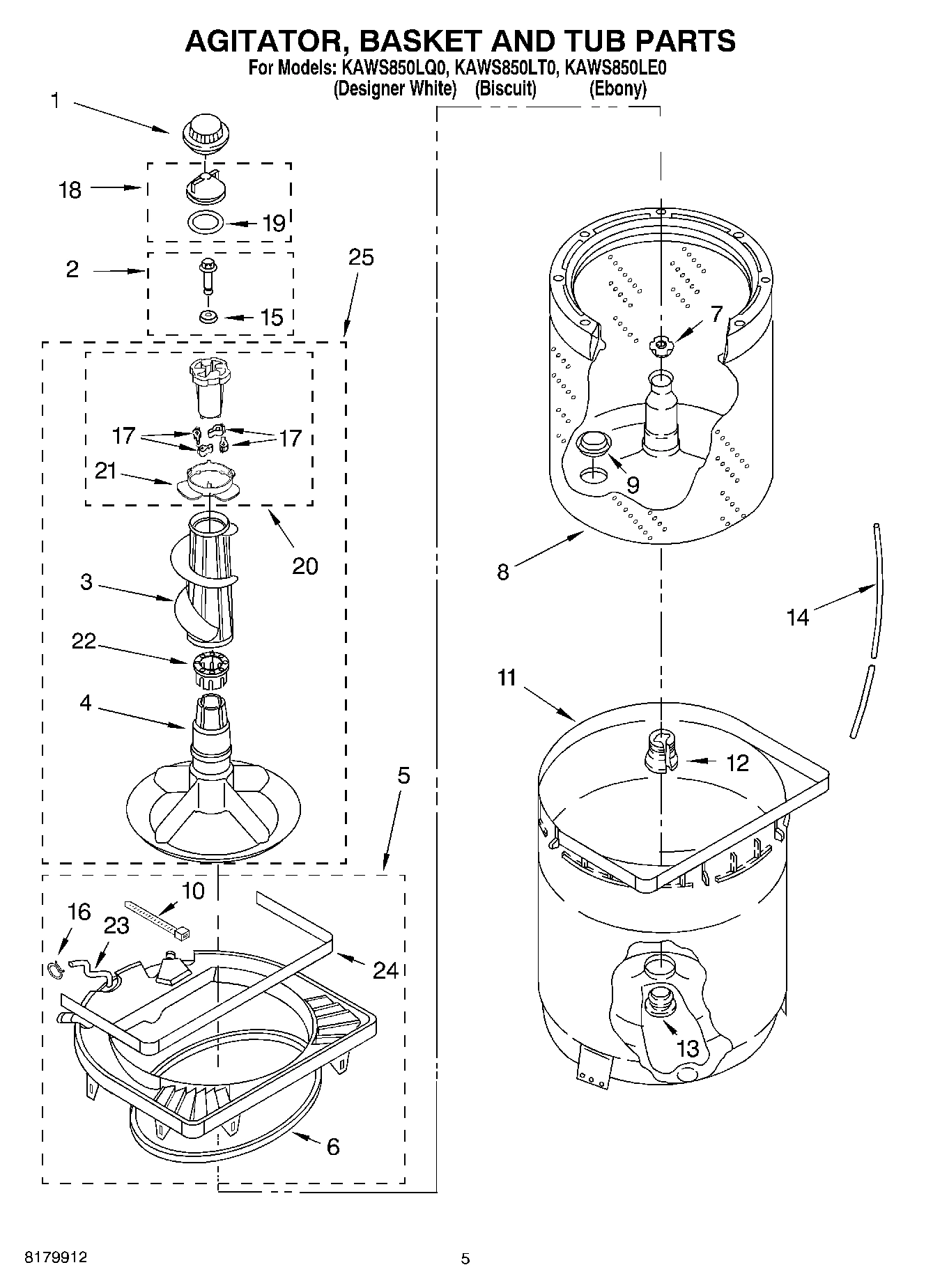 AGITATOR, BASKET AND TUB PARTS
For Models: KAWS850LQ0, KAWS850LT0, KAWS850LE0
(Designer White) (Biscuit) (Ebony)

1
18
19
2
15
25
17
17
21
20
3
22
4
5
10
16
23
24
6
7
9
8
14
11
12
13

8179912

5