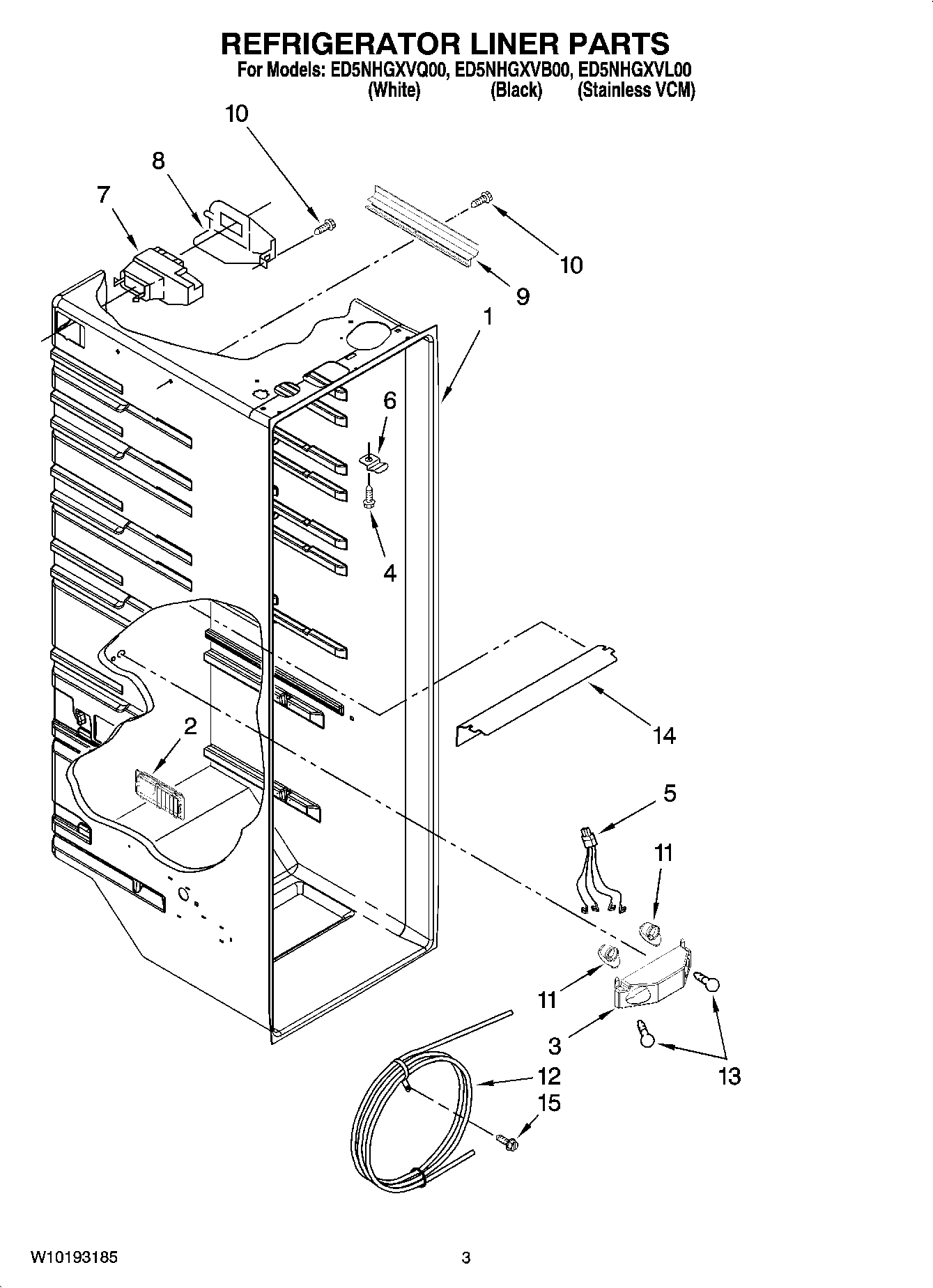 REFRIGERATOR LINER PARTS
For Models: ED5NHGXVQ00, ED5NHGXVB00, ED5NHGXVL00
(White) (Black) (Stainless VCM)

10
8
7
10
9
1
6
4
14
2
5
11
11
3
13
12
15

W10193185
3