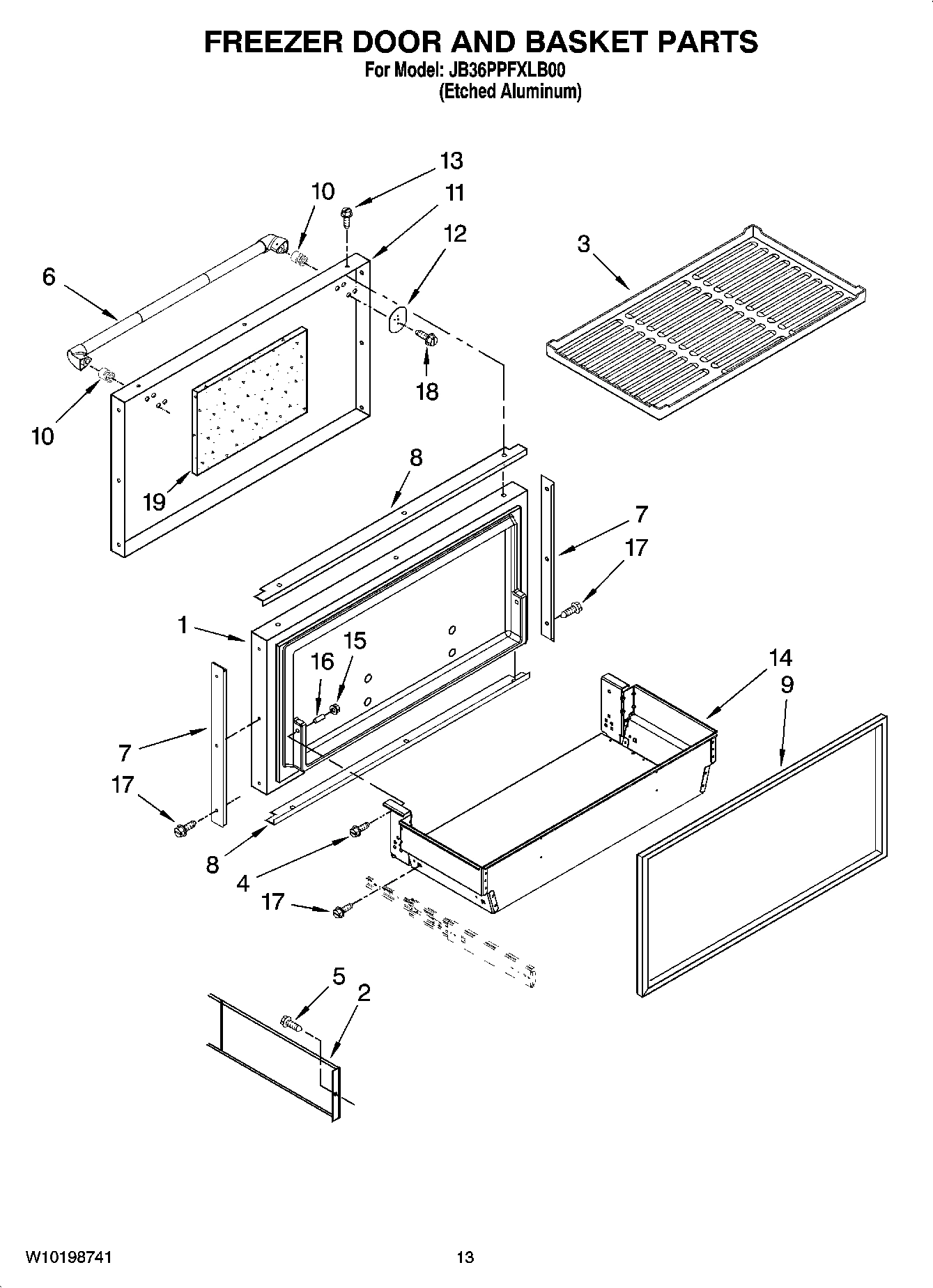 FREEZER DOOR AND BASKET PARTS
For Model: JB36PPFXLB00
(Etched Aluminum)

13
10
11
12
3
6
18
10
19
8
7
17
1
15
16
14
9
7
17
8
4
17
5
2

W10198741
13