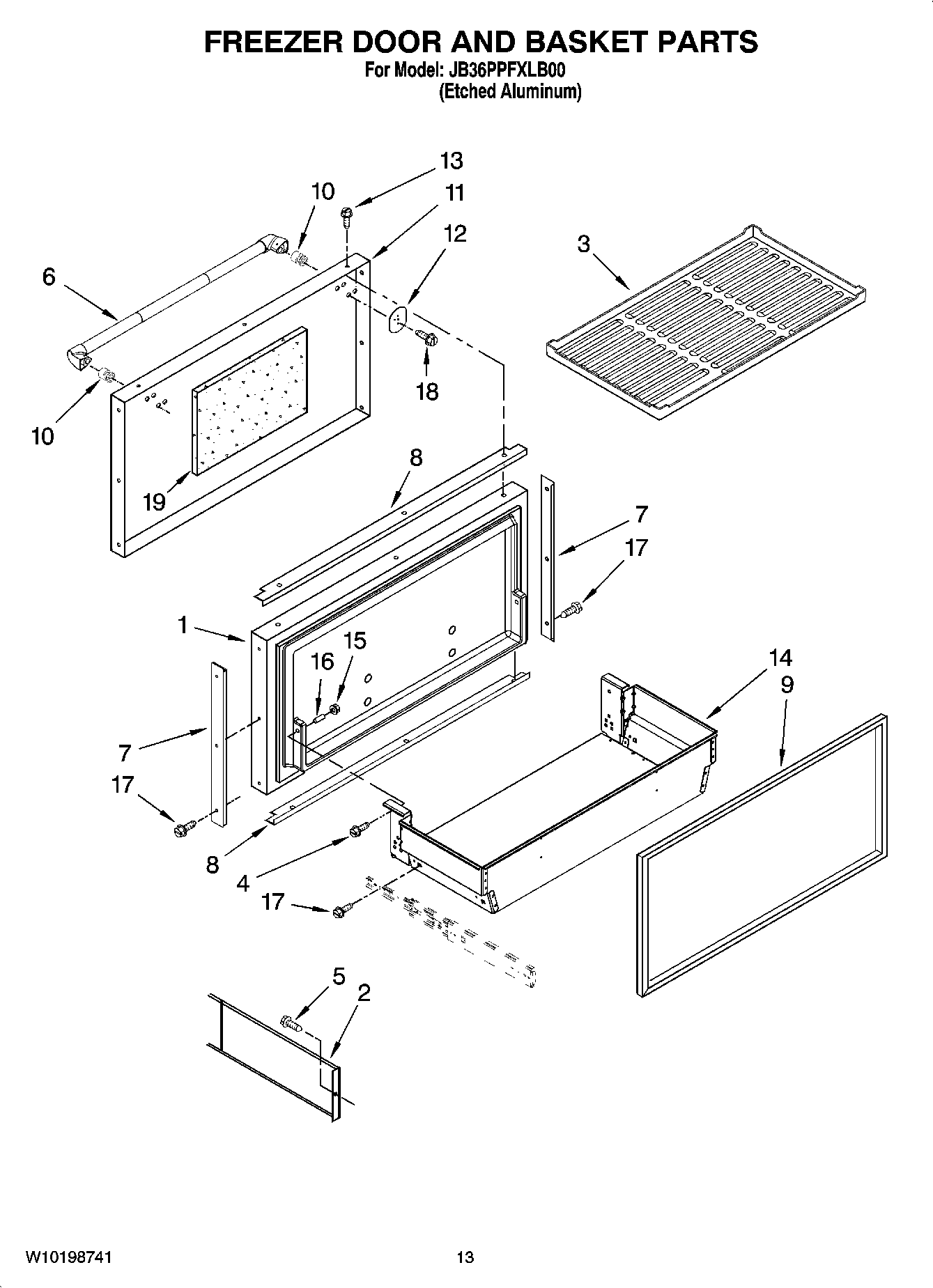 FREEZER DOOR AND BASKET PARTS
For Model: JB36PPFXLB00
(Etched Aluminum)

13
10
11
12
3
6
18
10
19
8
7
17
1
15
16
14
9
7
17
8
4
17
5
2

W10198741
13