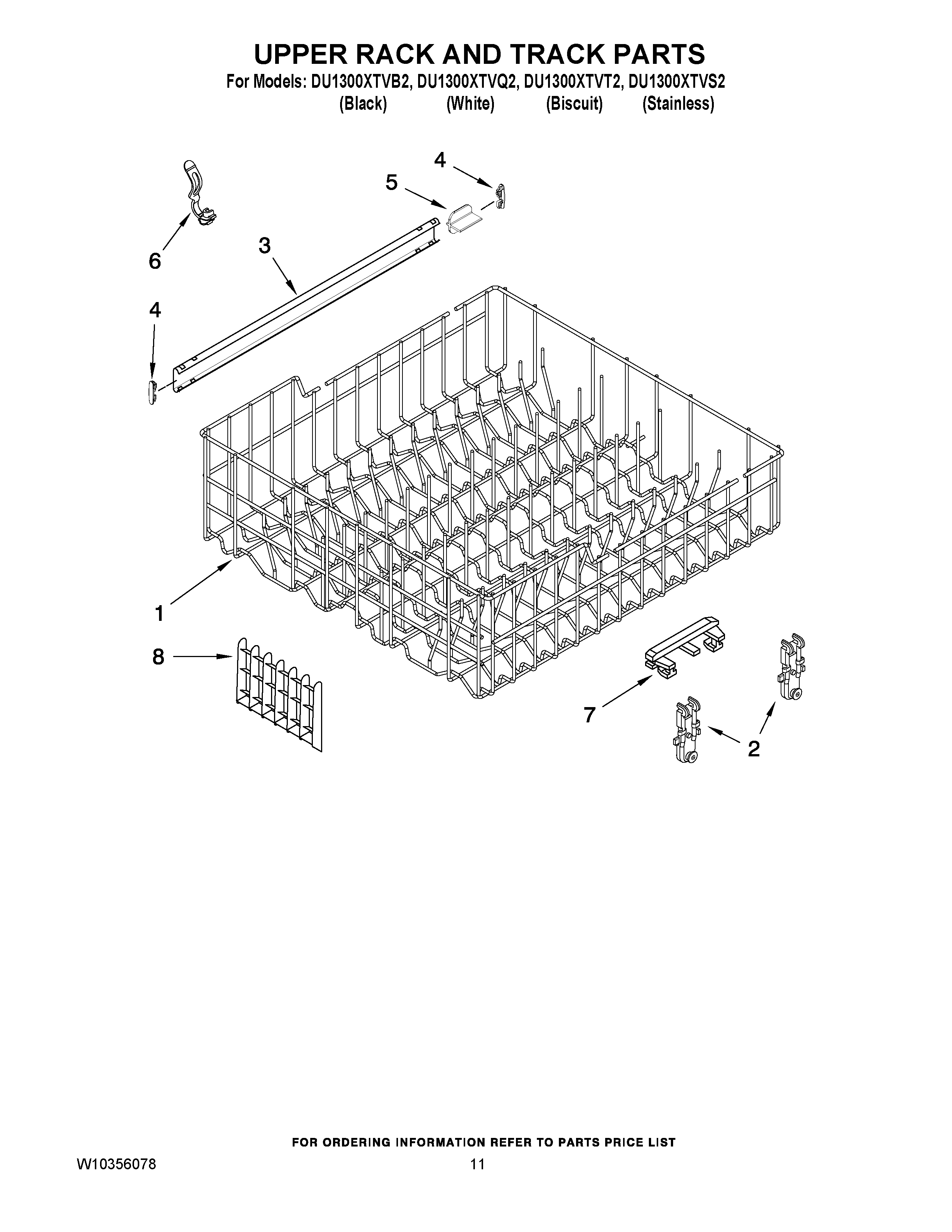 UPPER RACK AND TRACK PARTS

For Models: DU1300XTVB2, DU1300XTVQ2, DU1300XTVT2, DU1300XTVS2
(Black) (White) (Biscuit) (Stainless)

4
5
6
3
4
1
8
7
2

FOR ORDERING INFORMATION REFER TO PARTS PRICE LIST

W10356078
11