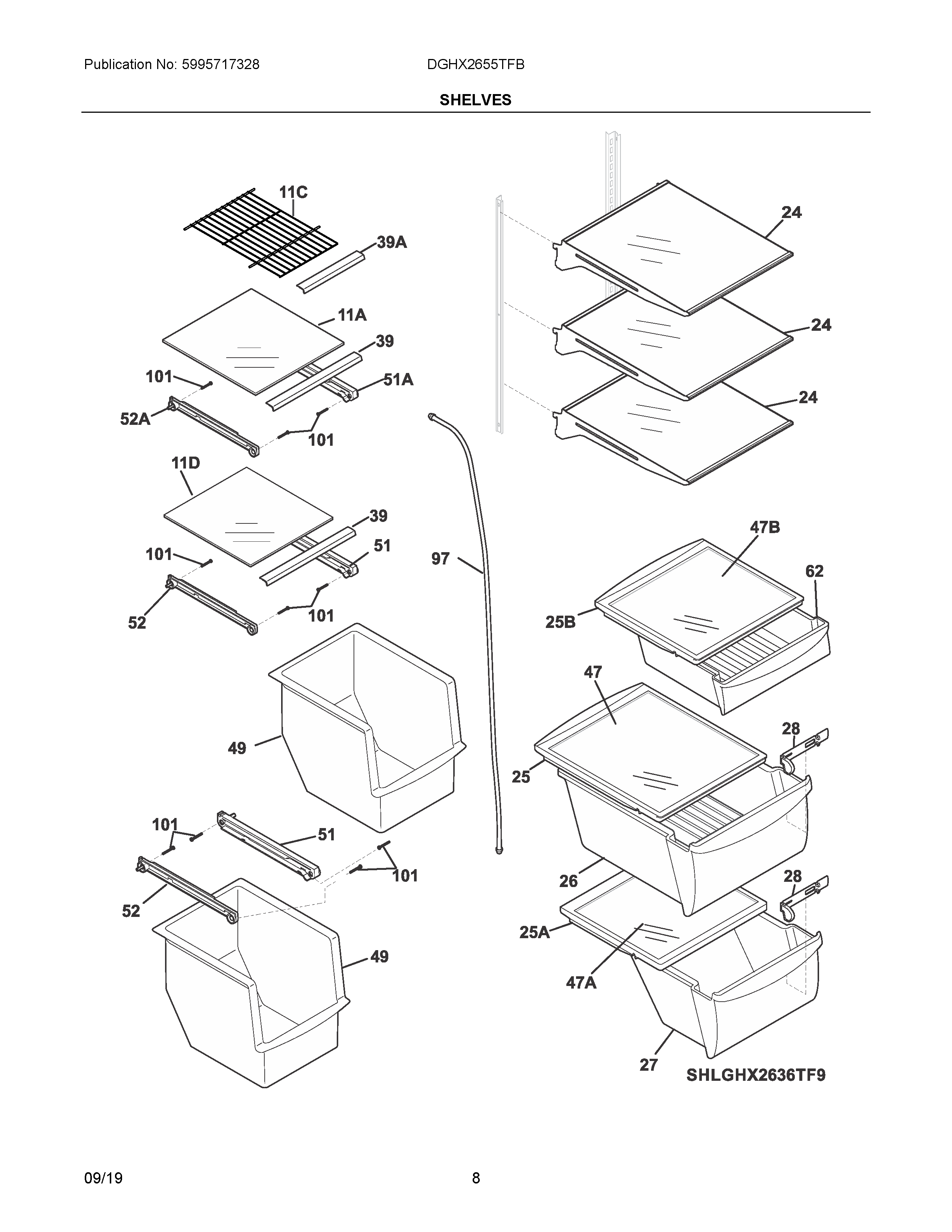 Publication No: 5995717328

DGHX2655TFB

SHELVES

11C
39A
11A
39
101
51A
52A
101
11D
39
101
51
52
101
49
101
51
101
52
49
97
24
24
24
47B
62
25B
47
28
25
26
28
25A
47A
27
SHLGHX2636TF9

09/19

8