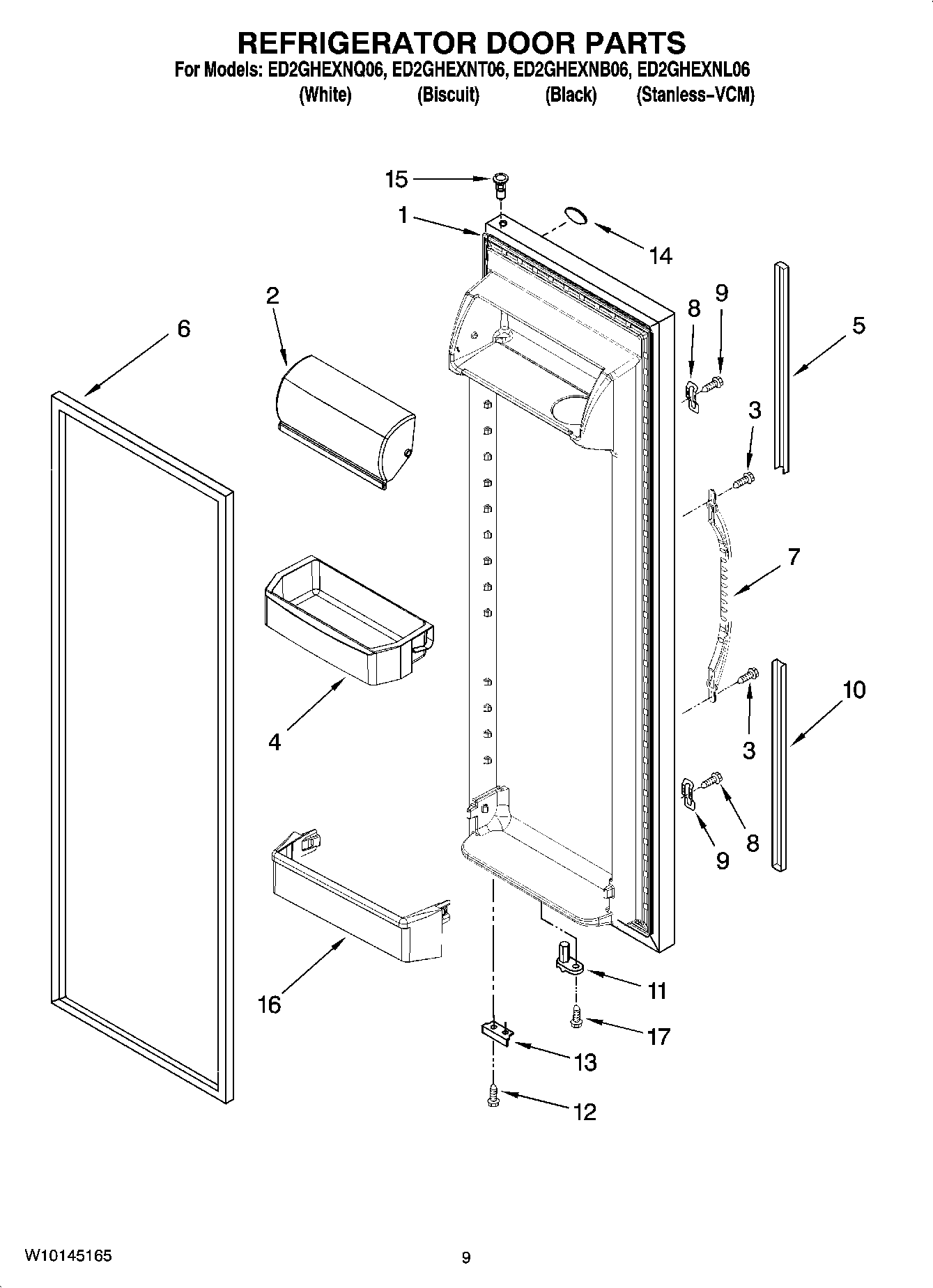 REFRIGERATOR DOOR PARTS
For Models: ED2GHEXNQ06, ED2GHEXNT06, ED2GHEXNB06, ED2GHEXNL06
(White) (Biscuit) (Black) (Stanless–VCM)

15
1
14
2
6
8
9
5
3
7
4
10
3
8
9
16
11
17
13
12

W10145165
9