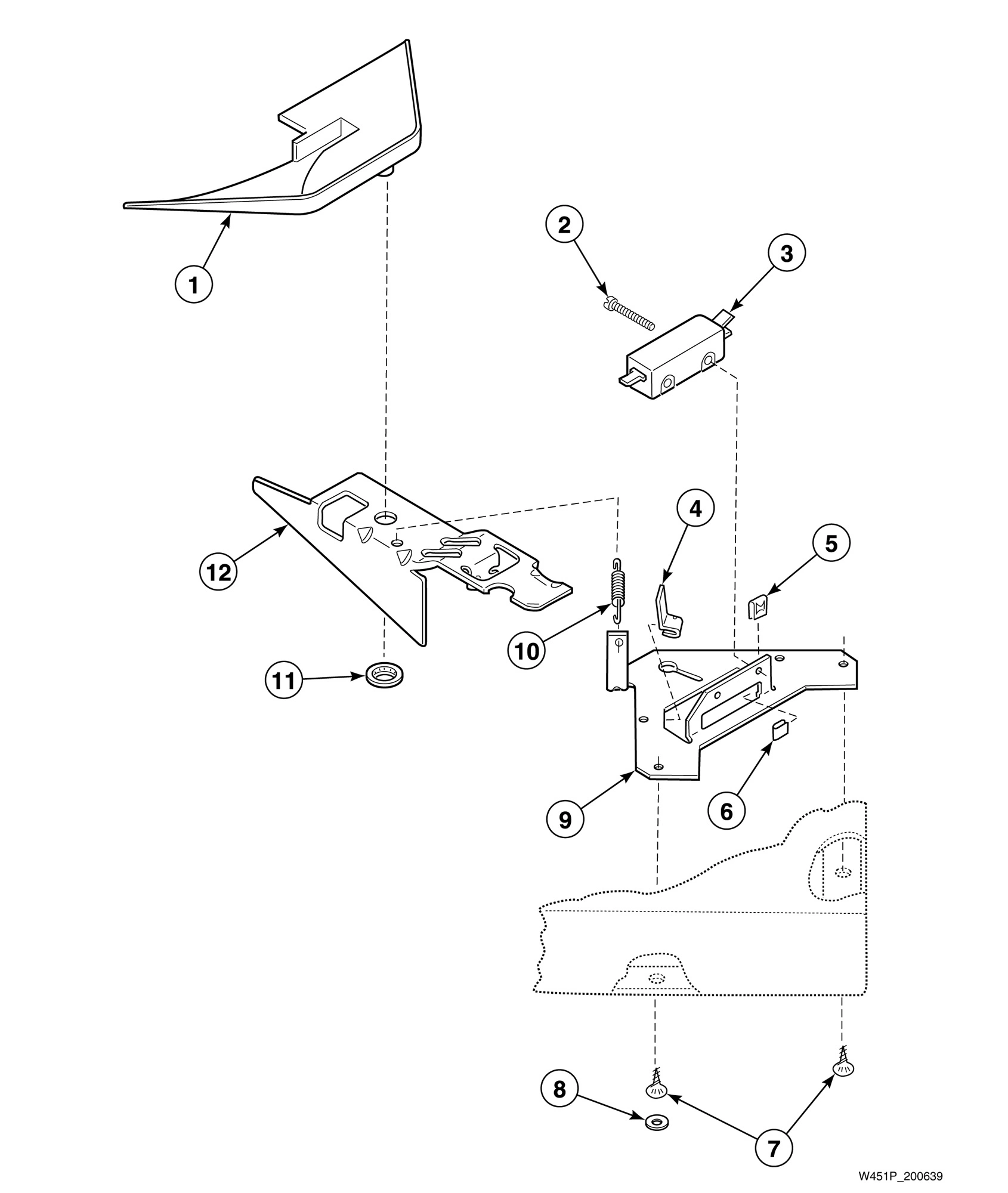 1
2
3
12
4
5
10
11
9
6
8
7
W451P_200639